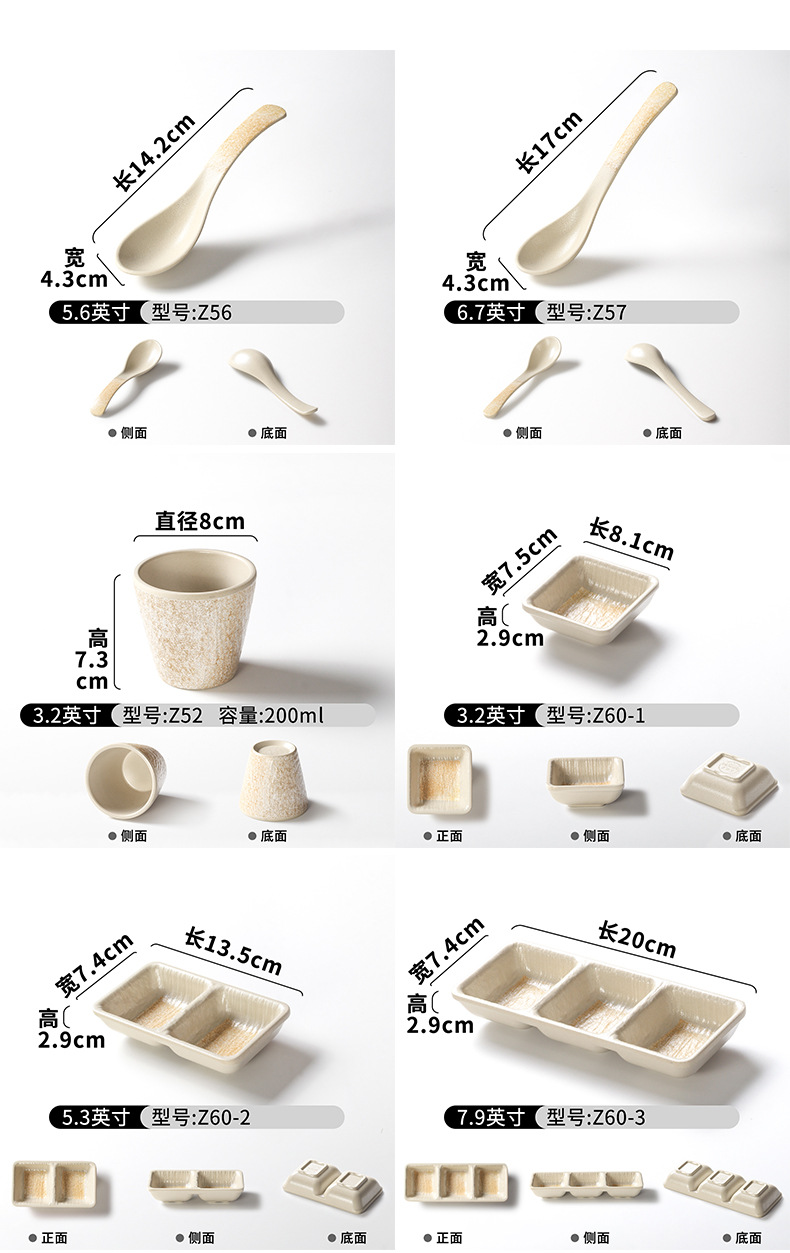 长14.2cm
宽
4.3cm
5.6英寸 型号:Z56
侧面
底面

长17cm
宽
4.3cm
6.7英寸 型号:Z57
侧面
底面

直径8cm
高
7.3
cm
3.2英寸 型号:Z52 容量:200ml
侧面
底面

宽7.5cm
长8.1cm
高
2.9cm
3.2英寸 型号:Z60-1
正面
侧面
底面

宽7.4cm
长13.5cm
高
2.9cm
5.3英寸 型号:Z60-2
正面
侧面
底面

宽7.4cm
长20cm
高
2.9cm
7.9英寸 型号:Z60-3
正面
侧面
底面