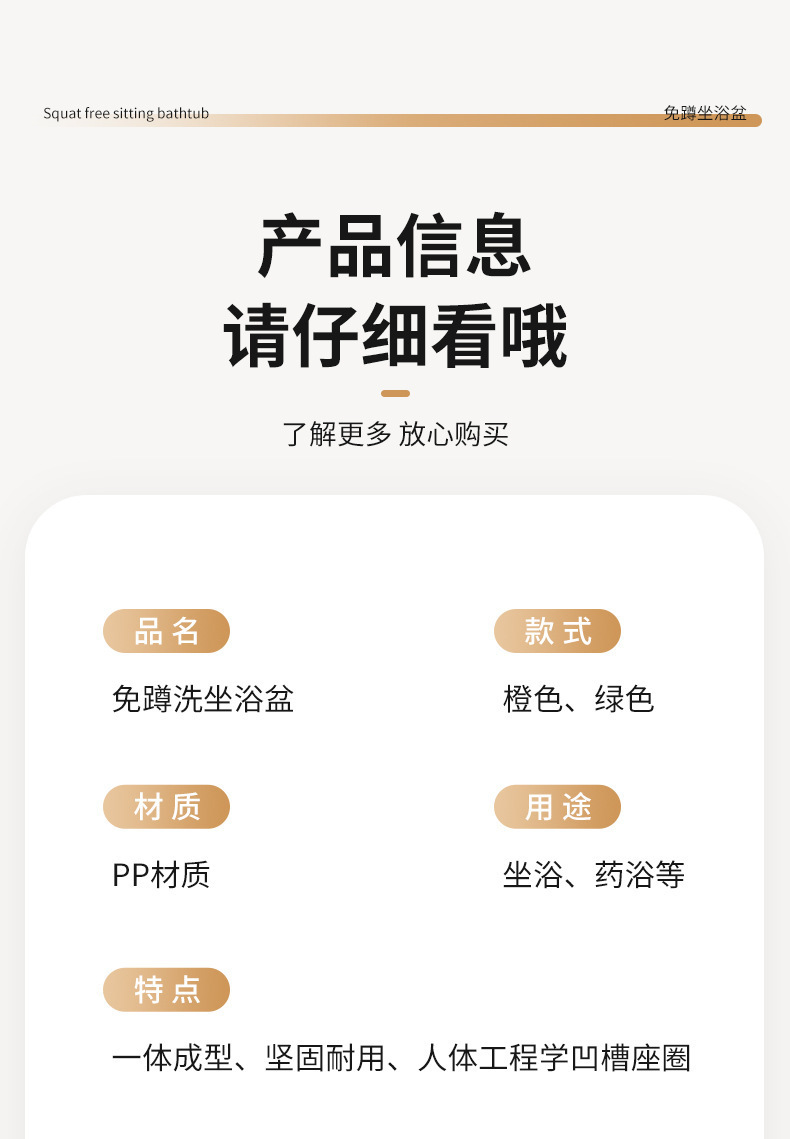 Squat free sitting bathtub

免蹲坐浴盆

产品信息
请仔细看哦

了解更多 放心购买

品名

免蹲洗坐浴盆

款式

橙色、绿色

材质

PP材质

用途

坐浴、药浴等

特点

一体成型、坚固耐用、人体工程学凹槽座圈