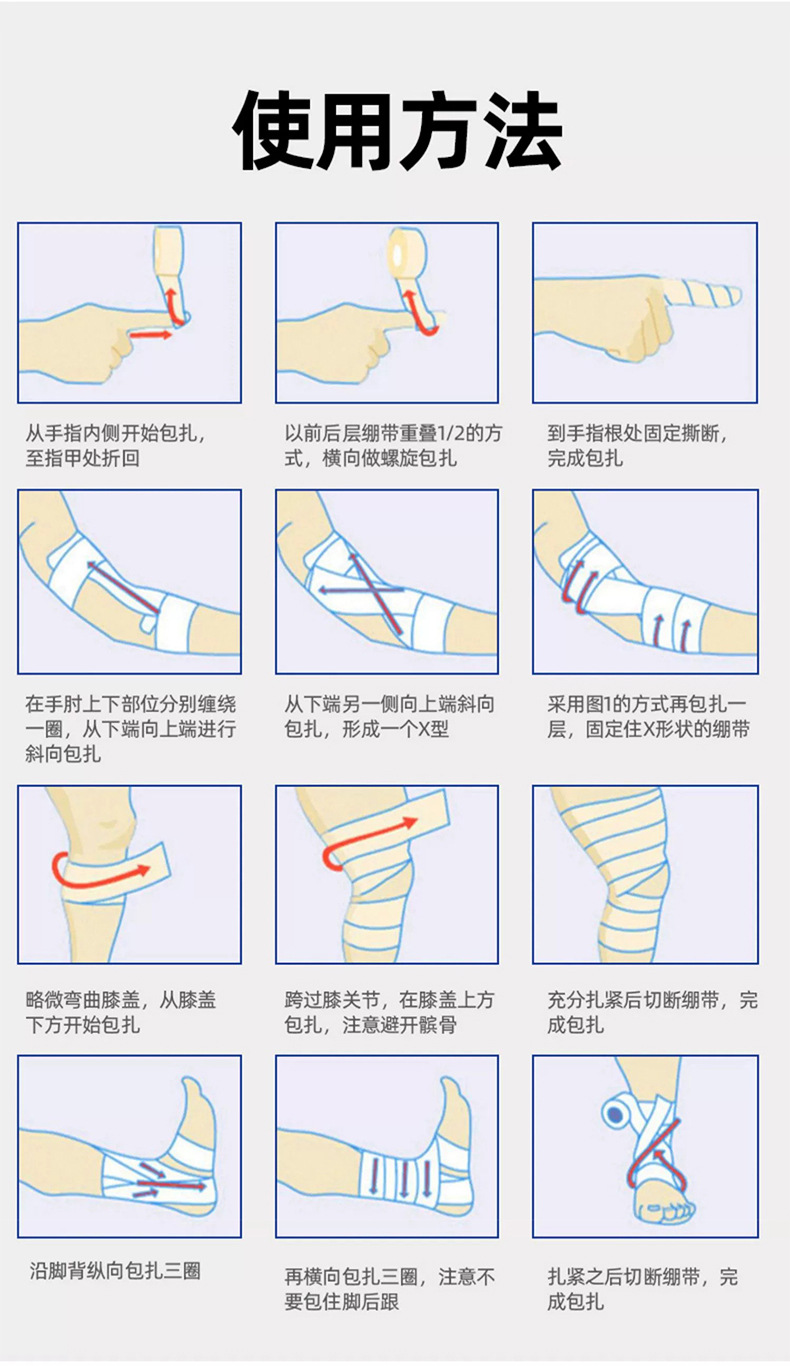 使用方法

从手指内侧开始包扎，至指甲处折回

以前后层绷带重叠1/2的方式，横向做螺旋包扎

到手指根处固定撕断，完成包扎

在手肘上下部位分别缠绕一圈，从下端向上端进行斜向包扎

从下端另一侧向上端斜向包扎，形成一个X型

采用图1的方式再包扎一层，固定住X形状的绷带

略微弯曲膝盖，从膝盖下方开始包扎

跨过膝关节，在膝盖上方包扎，注意避开髌骨

充分扎紧后切断绷带，完成包扎

沿脚背纵向包扎三圈

再横向包扎三圈，注意不要包住脚后跟

扎紧之后切断绷带，完成包扎