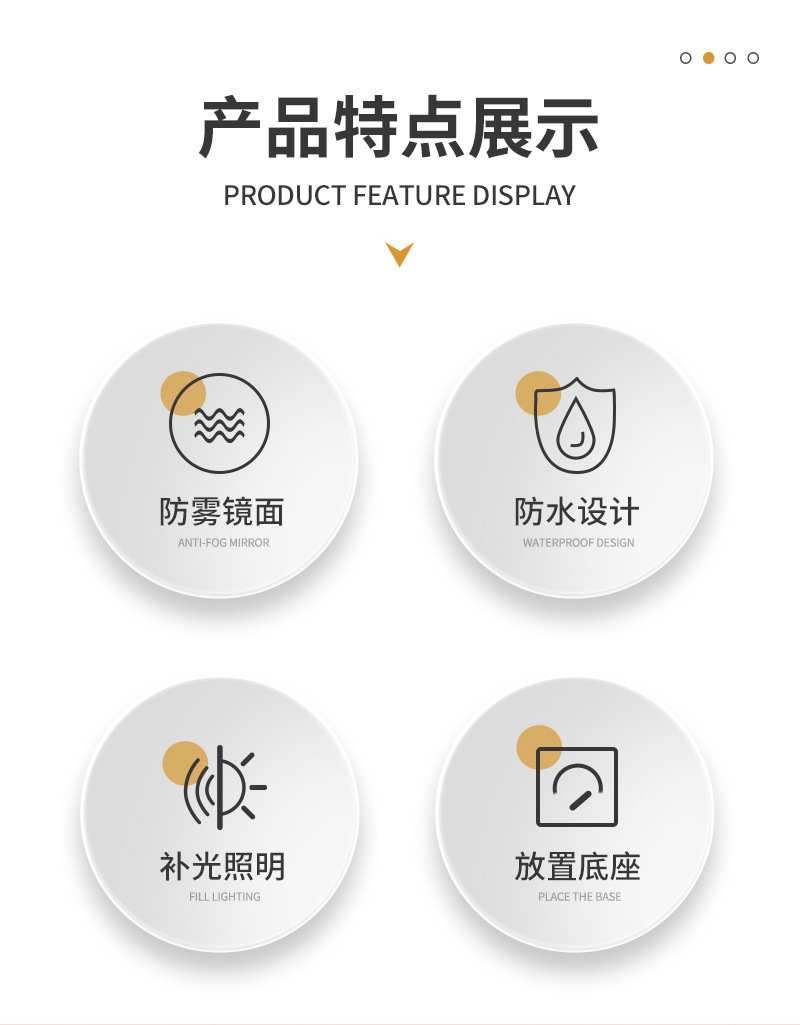 产品特点展示

PRODUCT FEATURE DISPLAY

防雾镜面

ANTI-FOG MIRROR

防水设计

WATERPROOF DESIGN

补光照明

FILL LIGHTING

放置底座

PLACE THE BASE