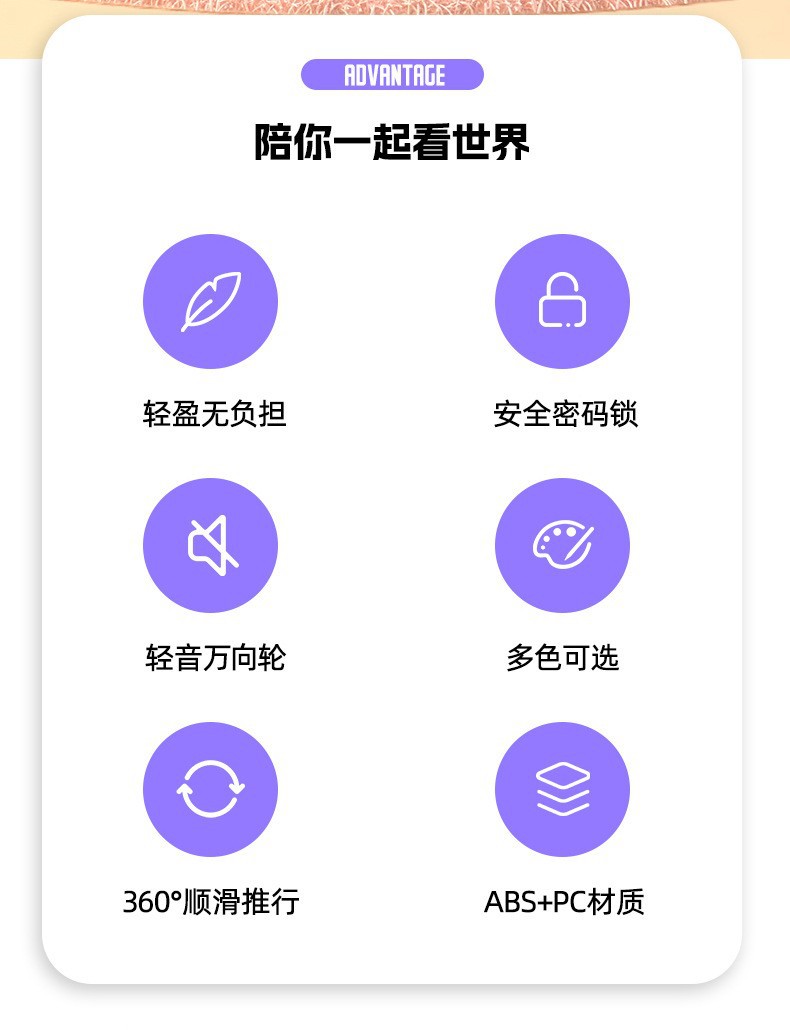 ADVANTAGE

陪你一起看世界

轻盈无负担

安全密码锁

轻音万向轮

多色可选

360°顺滑推行

ABS+PC材质