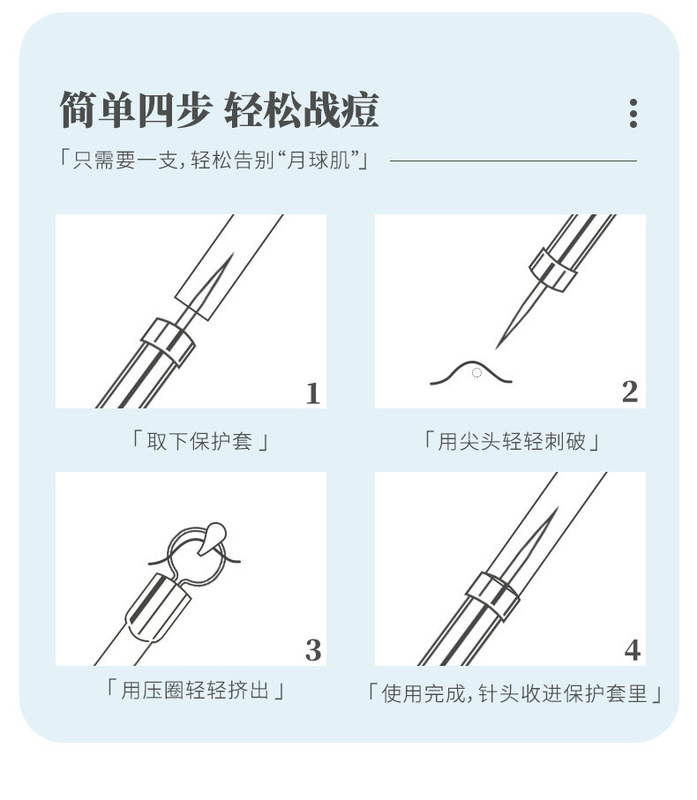 简单四步 轻松战痘

「只需要一支，轻松告别“月球肌”」

1

「取下保护套」

2

「用尖头轻轻刺破」

3

「用压圈轻轻挤出」

4

「使用完成，针头收进保护套里」