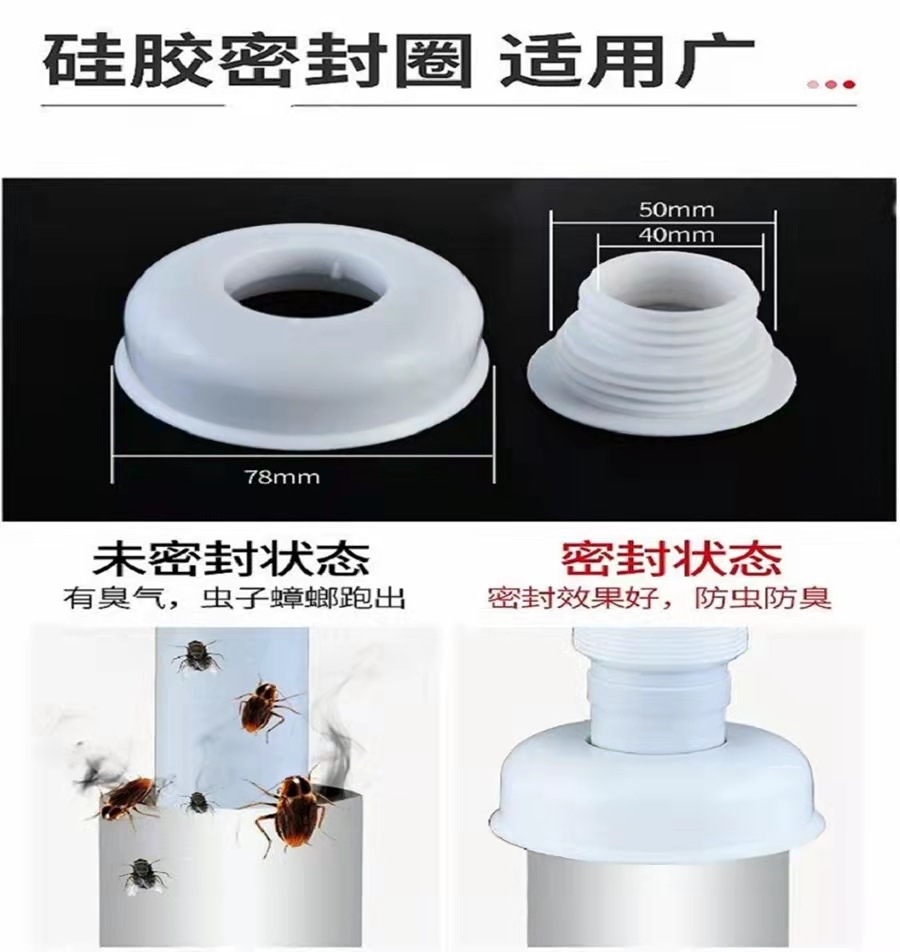 硅胶密封圈 适用广

50mm
40mm

78mm

未密封状态
有臭气，虫子蟑螂跑出

密封状态
密封效果好，防虫防臭