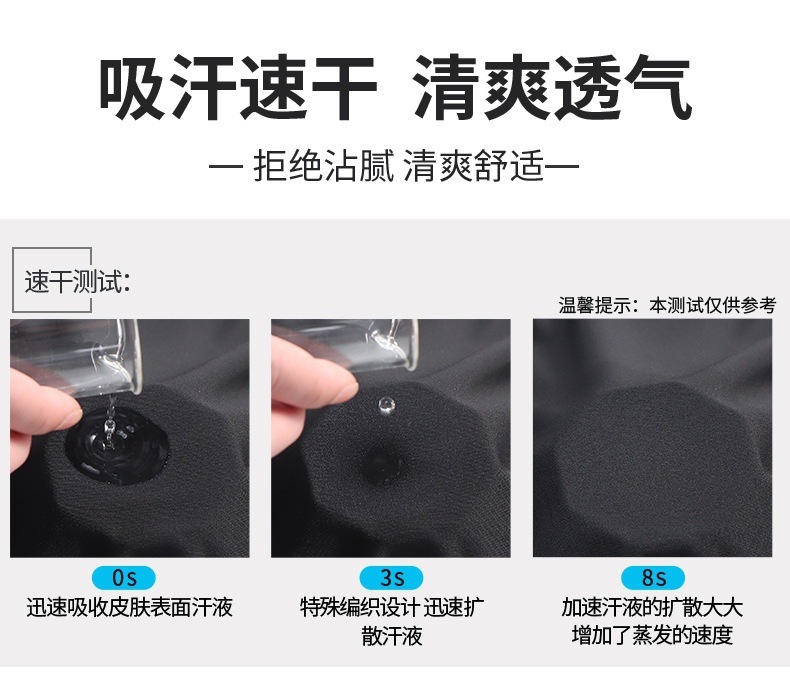 吸汗速干 清爽透气

— 拒绝沾腻 清爽舒适—

速干测试:

温馨提示：本测试仅供参考

0s
迅速吸收皮肤表面汗液

3s
特殊编织设计 迅速扩散汗液

8s
加速汗液的扩散大大增加了蒸发的速度