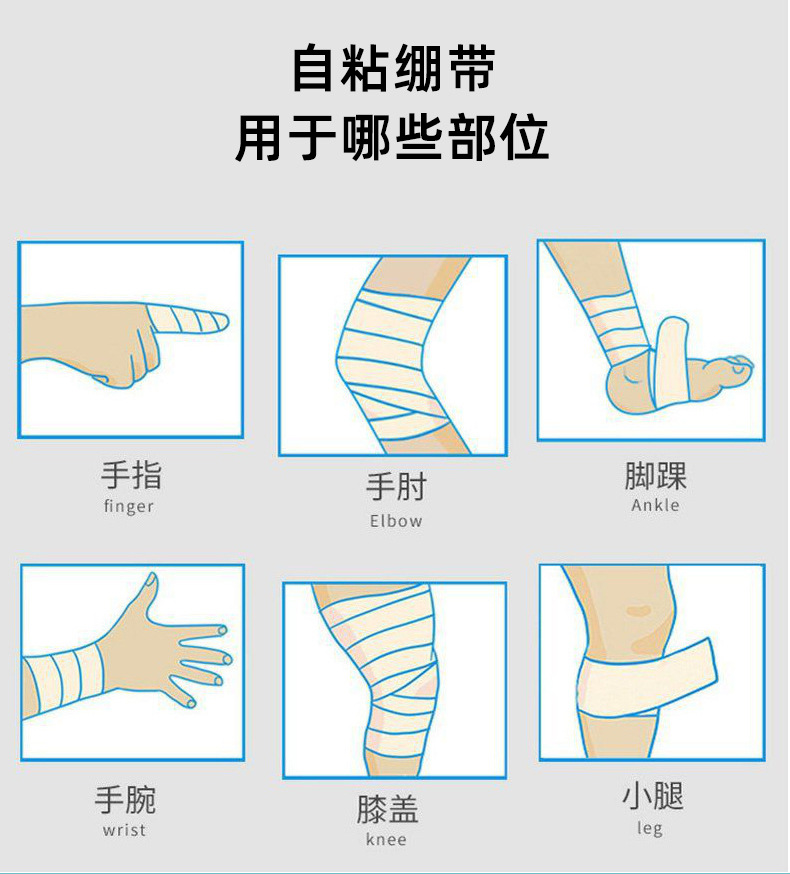 自粘绷带
用于哪些部位

手指
finger

手肘
Elbow

脚踝
Ankle

手腕
wrist

膝盖
knee

小腿
leg