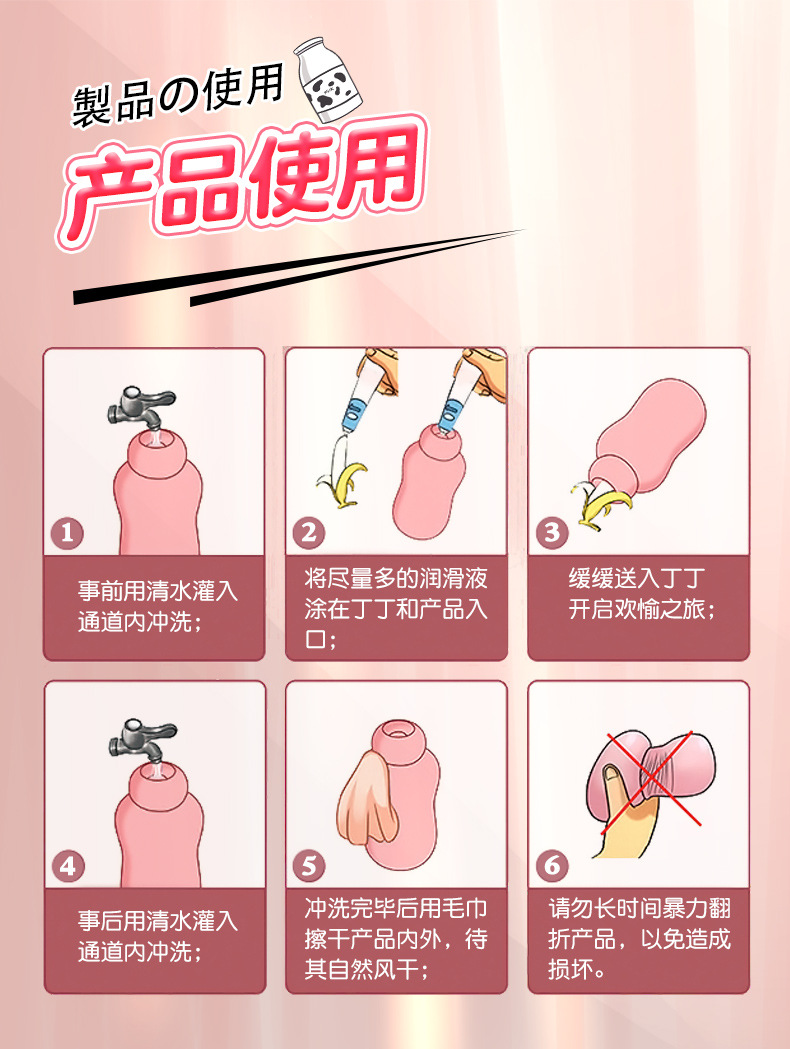 製品の使用

产品使用

1
事前用清水灌入通道内冲洗；

2
将尽量多的润滑液涂在丁丁和产品入口；

3
缓缓送入丁丁开启欢愉之旅；

4
事后用清水灌入通道内冲洗；

5
冲洗完毕后用毛巾擦干产品内外，待其自然风干；

6
请勿长时间暴力翻折产品，以免造成损坏。