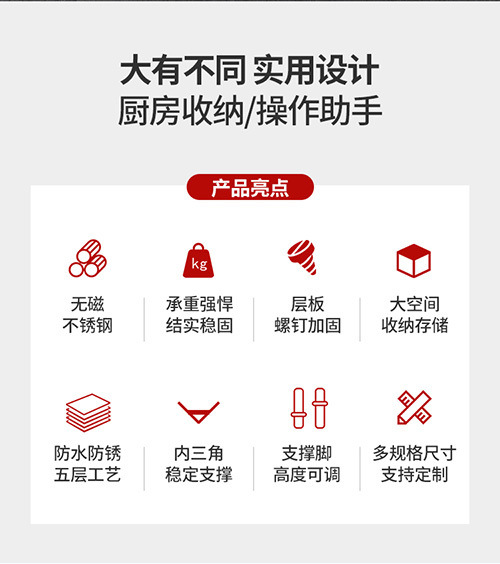 大有不同 实用设计
厨房收纳/操作助手

产品亮点

kg

无磁
不锈钢

承重强悍
结实稳固

层板
螺钉加固

大空间
收纳存储

防水防锈
五层工艺

内三角
稳定支撑

支撑脚
高度可调

多规格尺寸
支持定制