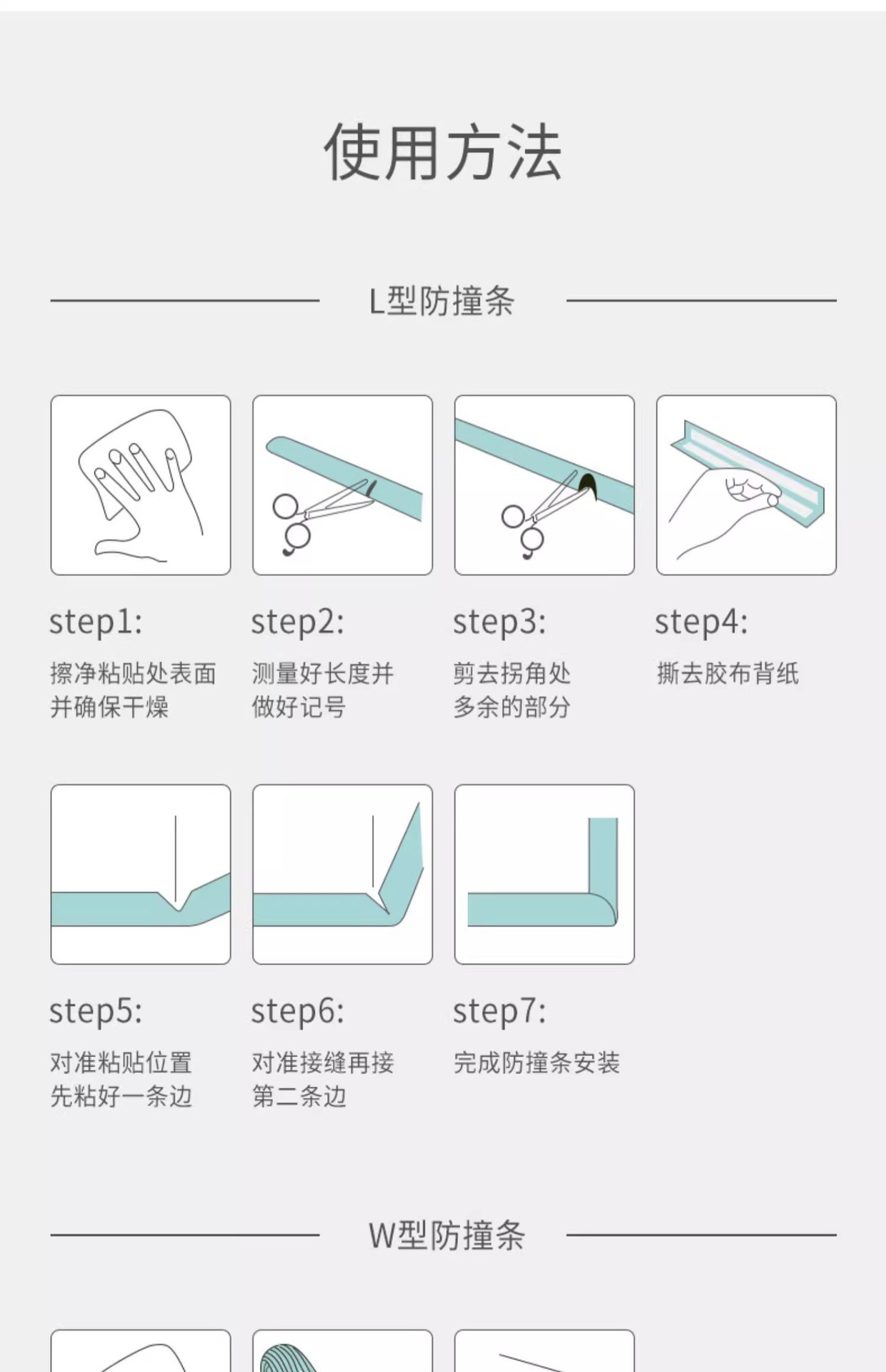 使用方法

L型防撞条

step1:
擦净粘贴处表面并确保干燥

step2:
测量好长度并做好记号

step3:
剪去拐角处多余的部分

step4:
撕去胶布背纸

step5:
对准粘贴位置先粘好一条边

step6:
对准接缝再接第二条边

step7:
完成防撞条安装

W型防撞条