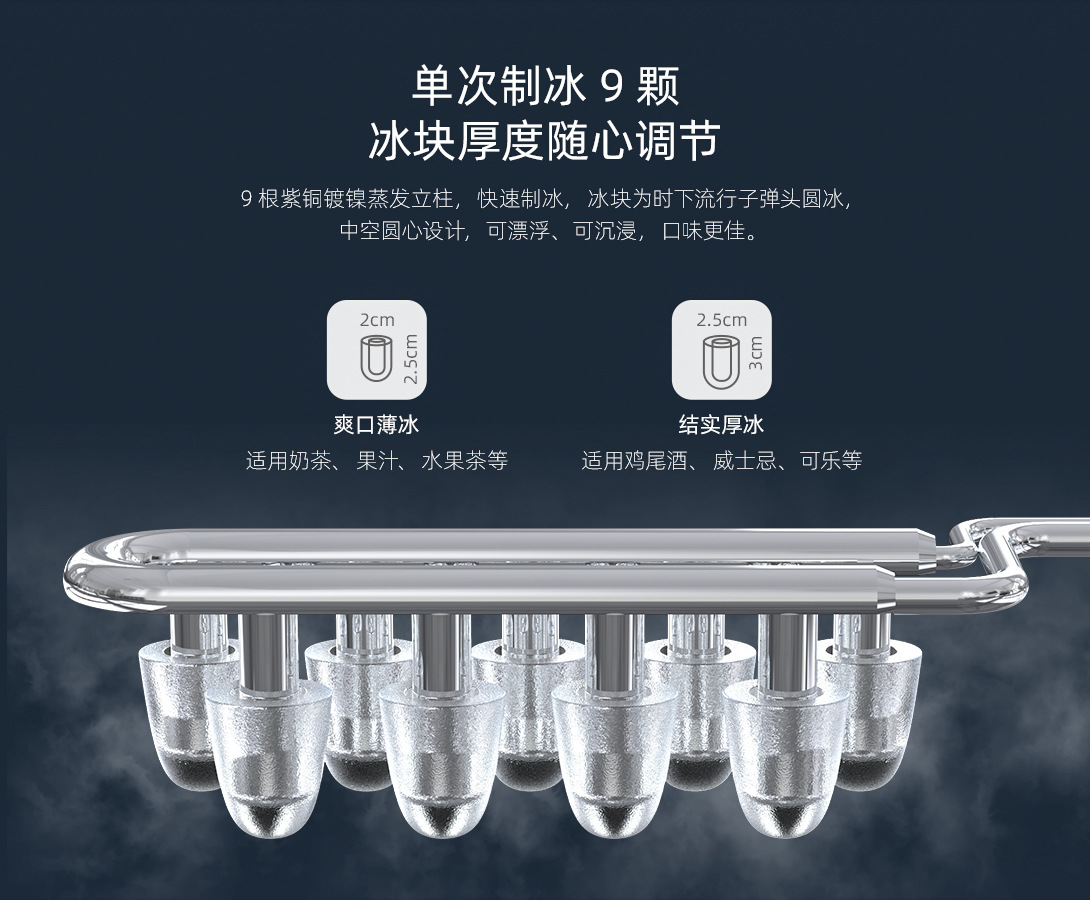 单次制冰 9 颗
冰块厚度随心调节

9 根紫铜镀镍蒸发立柱，快速制冰，冰块为时下流行子弹头圆冰，中空圆心设计，可漂浮、可沉浸，口味更佳。

2cm
2.5cm
爽口薄冰
适用奶茶、果汁、水果茶等

2.5cm
3cm
结实厚冰
适用鸡尾酒、威士忌、可乐等