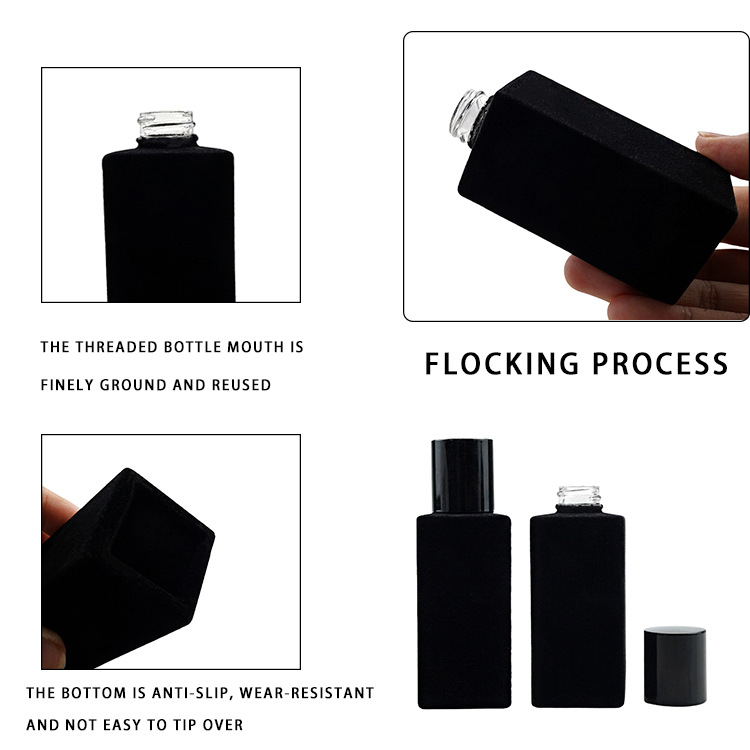 THE THREADED BOTTLE MOUTH IS FINELY GROUND AND REUSED

FLOCKING PROCESS

THE BOTTOM IS ANTI-SLIP, WEAR-RESISTANT AND NOT EASY TO TIP OVER