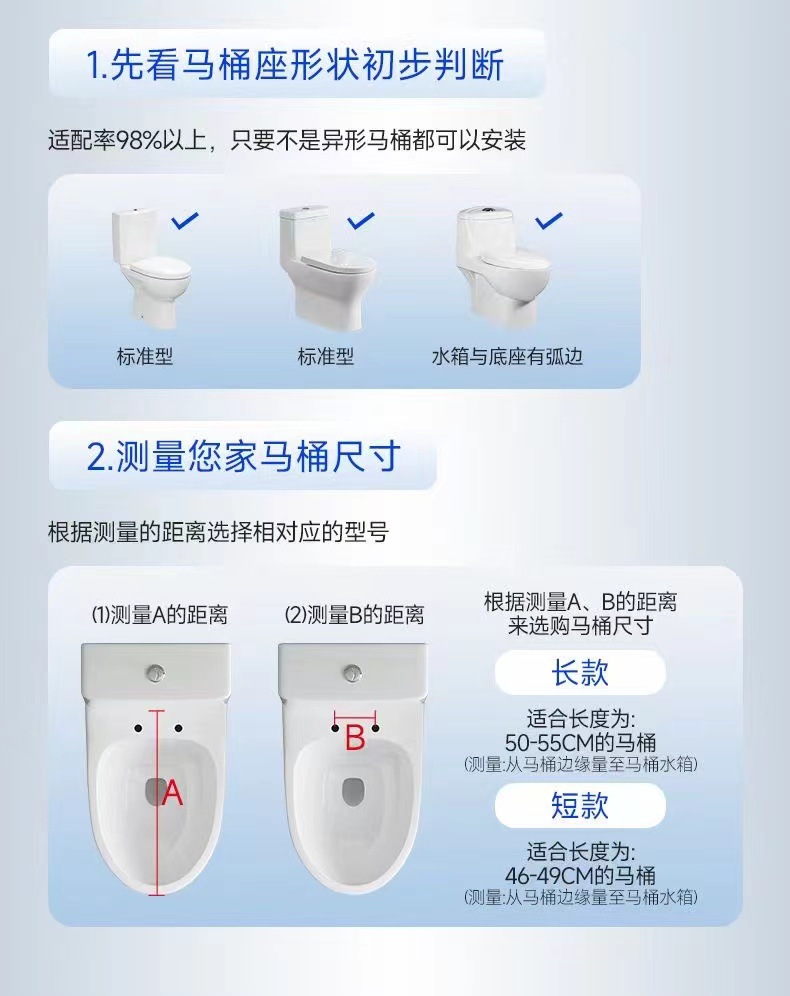 1.先看马桶座形状初步判断

适配率98%以上，只要不是异形马桶都可以安装

标准型

标准型

水箱与底座有弧边

2.测量您家马桶尺寸

根据测量的距离选择相对应的型号

(1)测量A的距离

A

(2)测量B的距离

B

根据测量A、B的距离来选购马桶尺寸

长款

适合长度为:
50-55CM的马桶
(测量:从马桶边缘量至马桶水箱)

短款

适合长度为:
46-49CM的马桶
(测量:从马桶边缘量至马桶水箱)