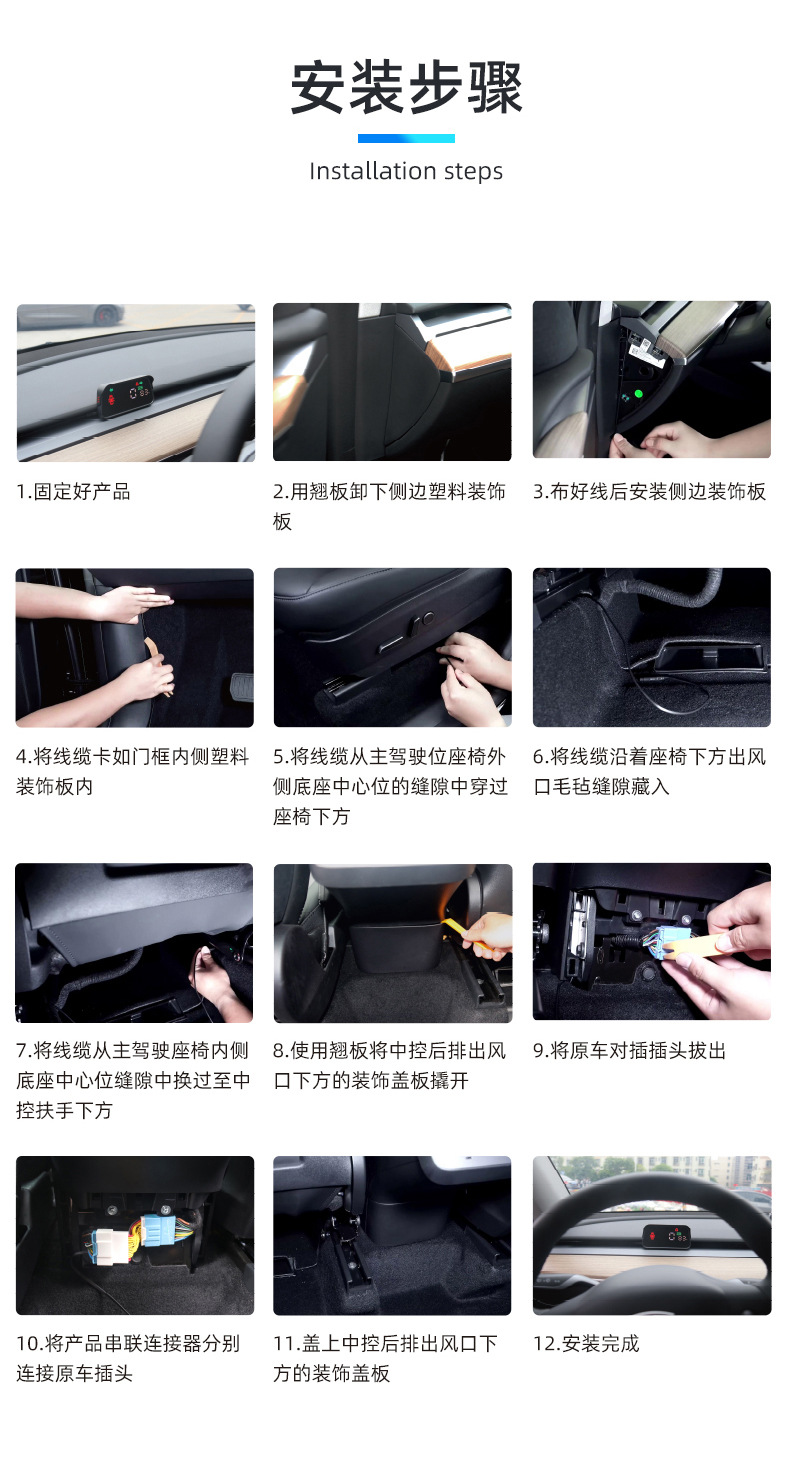 安装步骤

Installation steps

1.固定好产品

2.用翘板卸下侧边塑料装饰板

3.布好线后安装侧边装饰板

4.将线缆卡如门框内侧塑料装饰板内

5.将线缆从主驾驶位座椅外侧底座中心位的缝隙中穿过座椅下方

6.将线缆沿着座椅下方出风口毛毡缝隙藏入

7.将线缆从主驾驶座椅内侧底座中心位缝隙中换过至中控扶手下方

8.使用翘板将中控后排出风口下方的装饰盖板撬开

9.将原车对插插头拔出

10.将产品串联连接器分别连接原车插头

11.盖上中控后排出风口下方的装饰盖板

12.安装完成