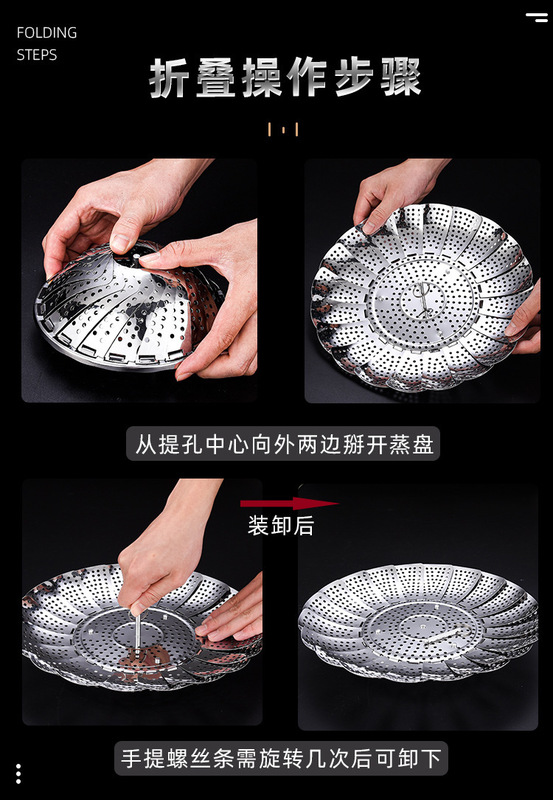 FOLDING STEPS

折叠操作步骤

从提孔中心向外两边掰开蒸盘

装卸后

手提螺丝条需旋转几次后可卸下