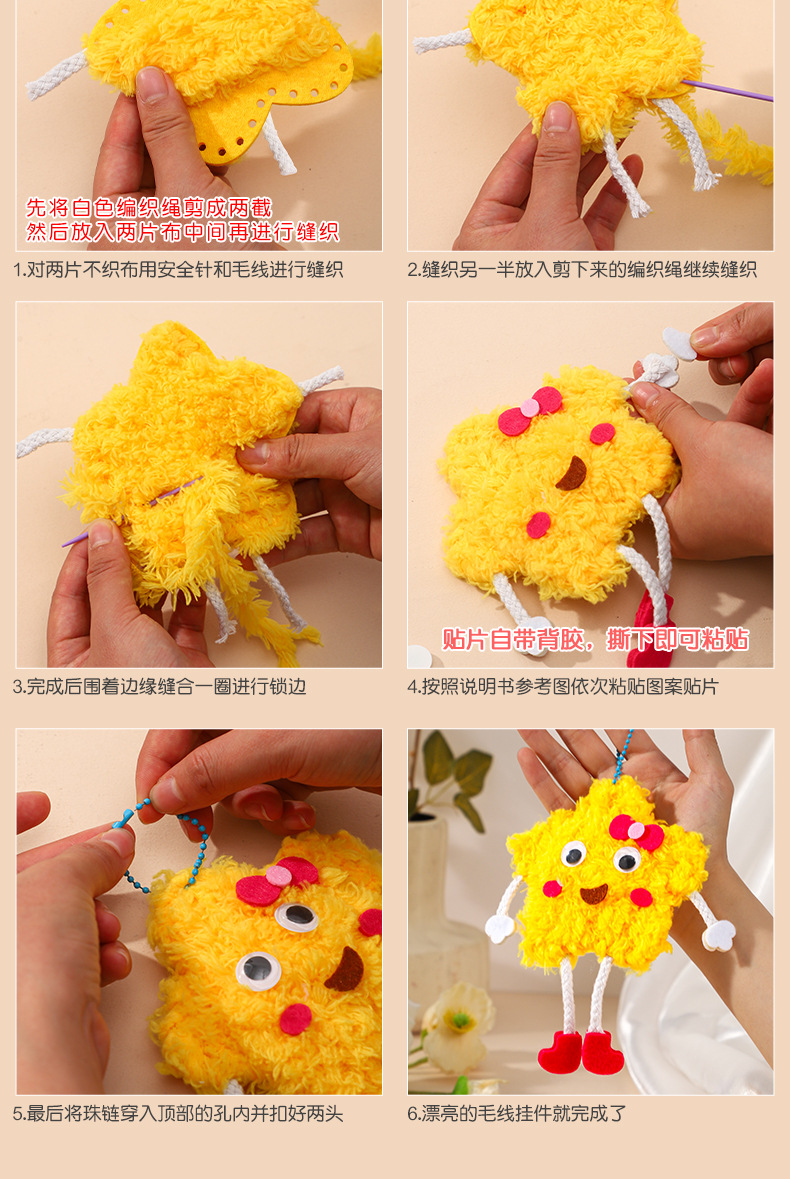 先将白色编织绳剪成两截
然后放入两片布中间再进行缝织

1.对两片不织布用安全针和毛线进行缝织

2.缝织另一半放入剪下来的编织绳继续缝织

3.完成后围着边缘缝合一圈进行锁边

贴片自带背胶，撕下即可粘贴

4.按照说明书参考图依次粘贴图案贴片

5.最后将珠链穿入顶部的孔内并扣好两头

6.漂亮的毛线挂件就完成了