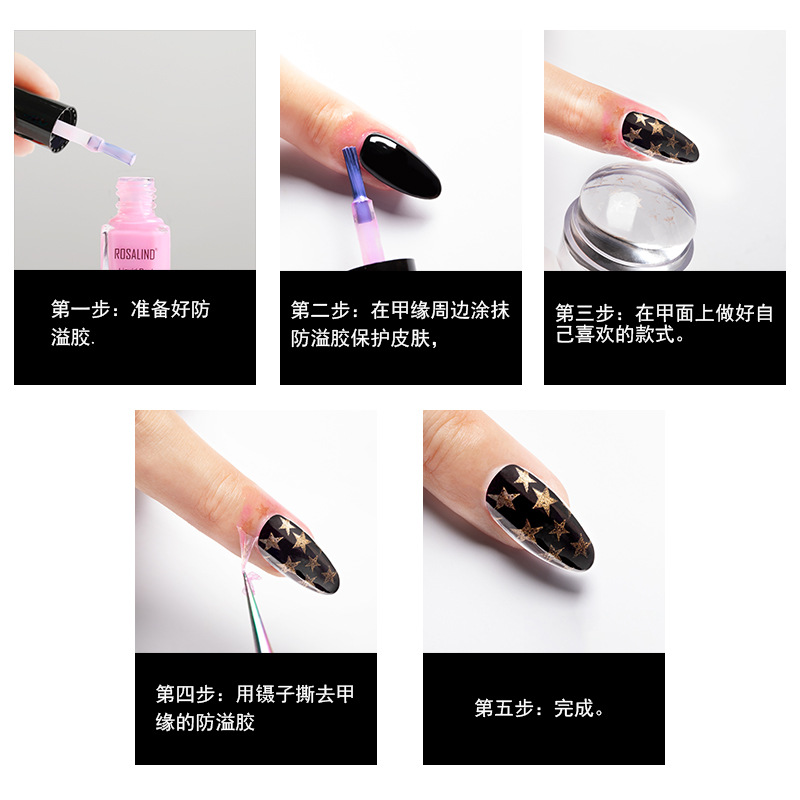 ROSALIND

第一步：准备好防溢胶.

第二步：在甲缘周边涂抹防溢胶保护皮肤，

第三步：在甲面上做好自己喜欢的款式。

第四步：用镊子撕去甲缘的防溢胶

第五步：完成。