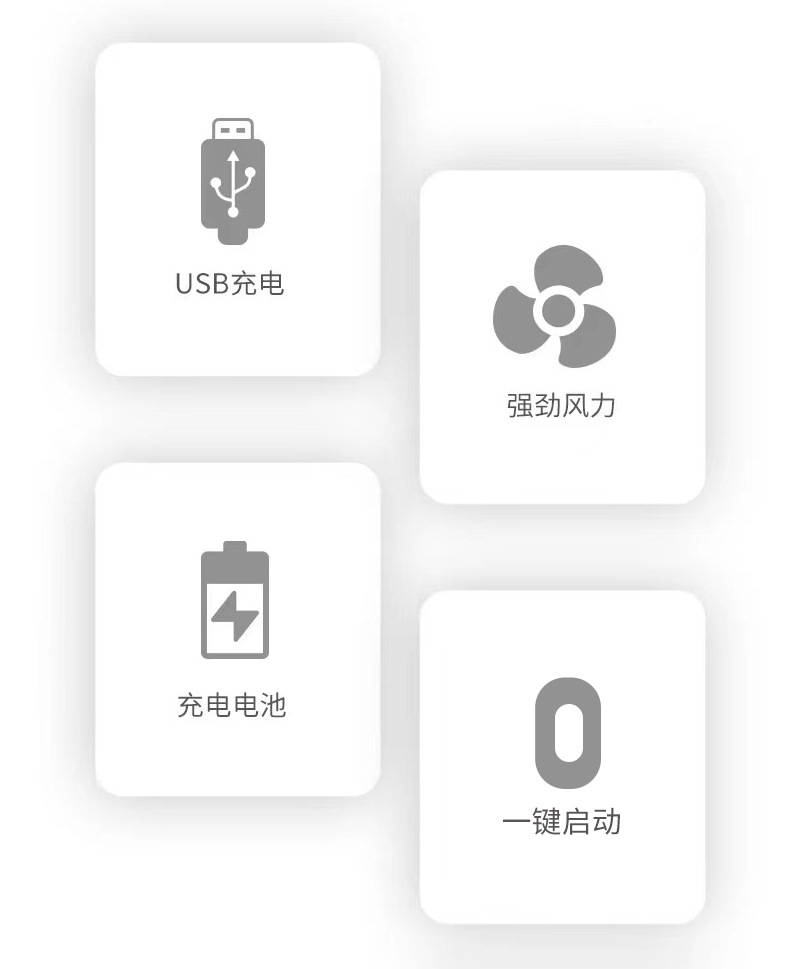 USB充电

充电电池

强劲风力

一键启动