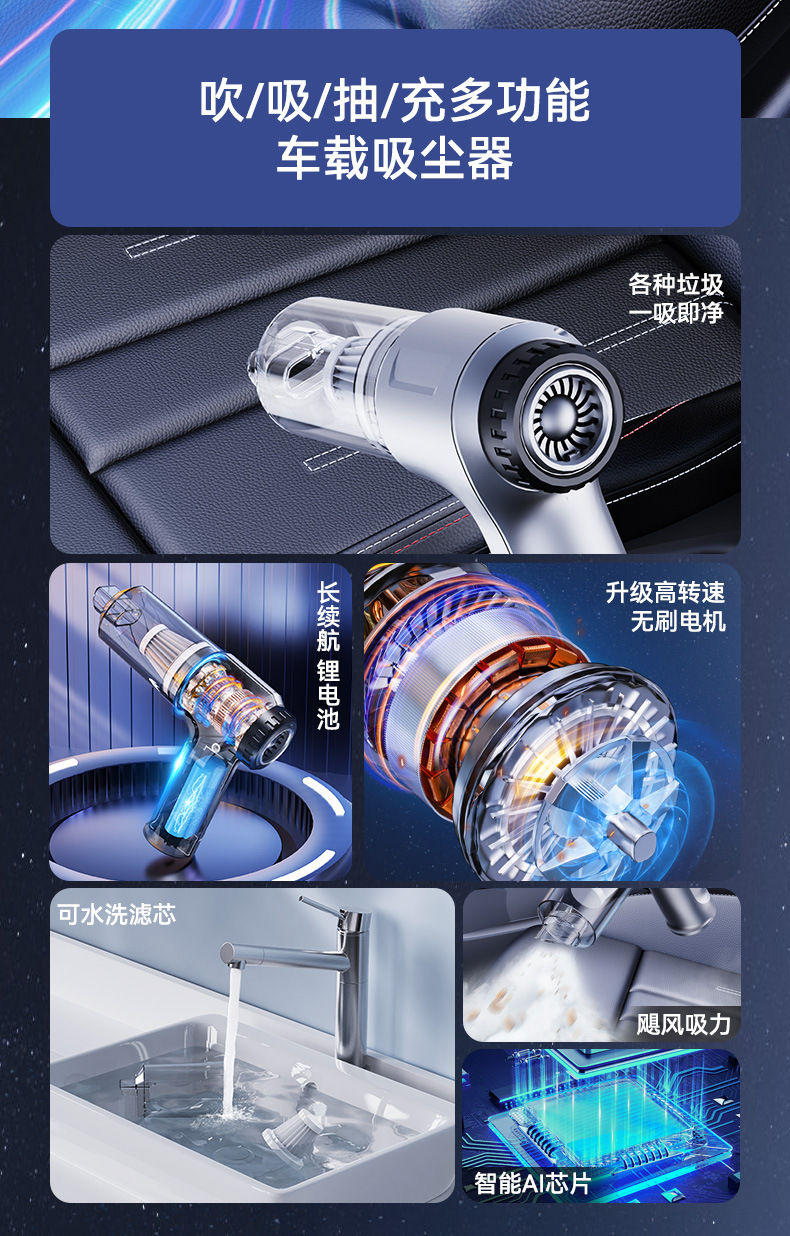 吹/吸/抽/充多功能
车载吸尘器

各种垃圾
一吸即净

长续航
锂电池

升级高转速
无刷电机

可水洗滤芯

飓风吸力

智能AI芯片