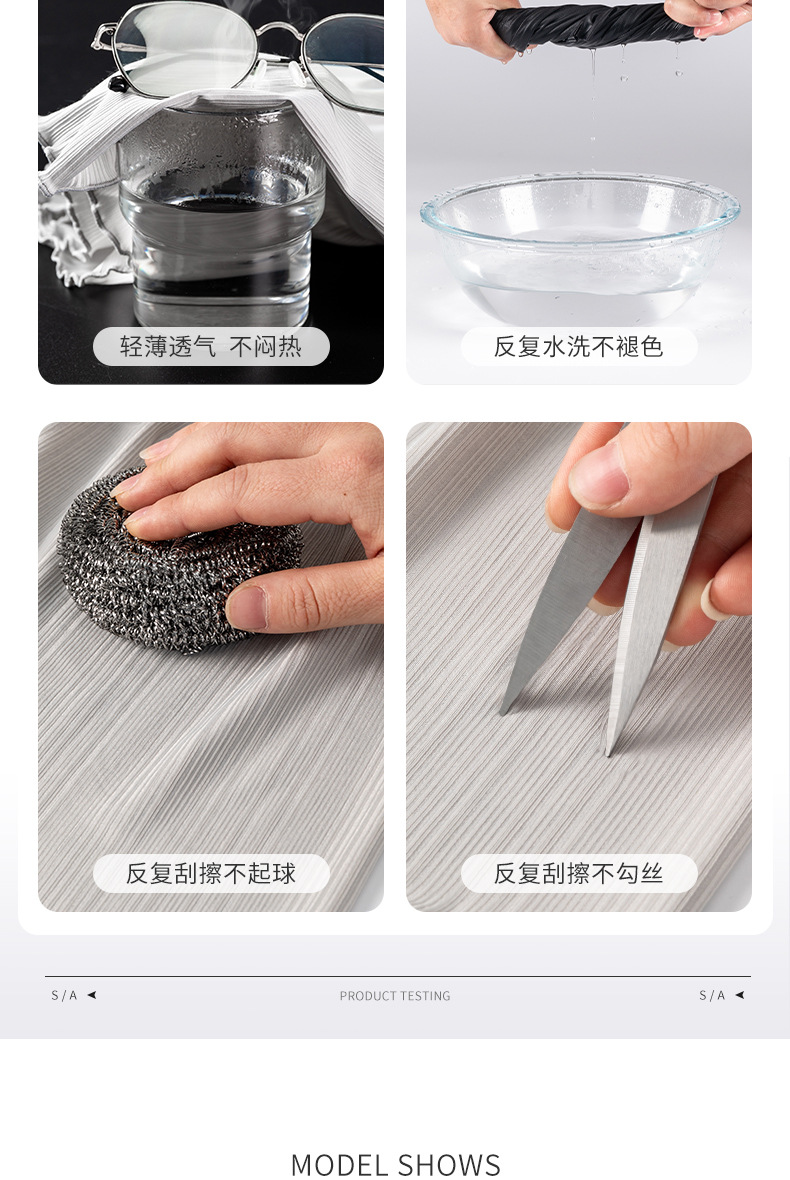 轻薄透气 不闷热

反复水洗不褪色

反复刮擦不起球

反复刮擦不勾丝

S / A ◄

PRODUCT TESTING

S / A ◄

MODEL SHOWS