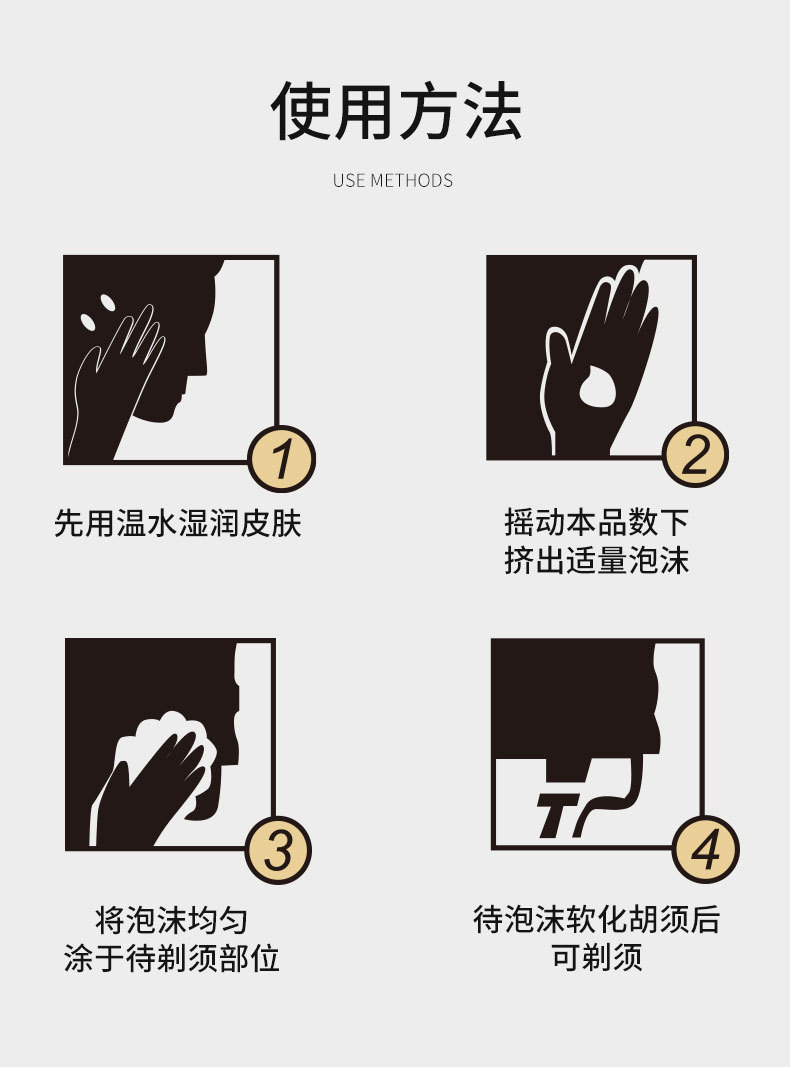 使用方法

USE METHODS

1

先用温水湿润皮肤

2

摇动本品数下
挤出适量泡沫

3

将泡沫均匀
涂于待剃须部位

4

待泡沫软化胡须后
可剃须