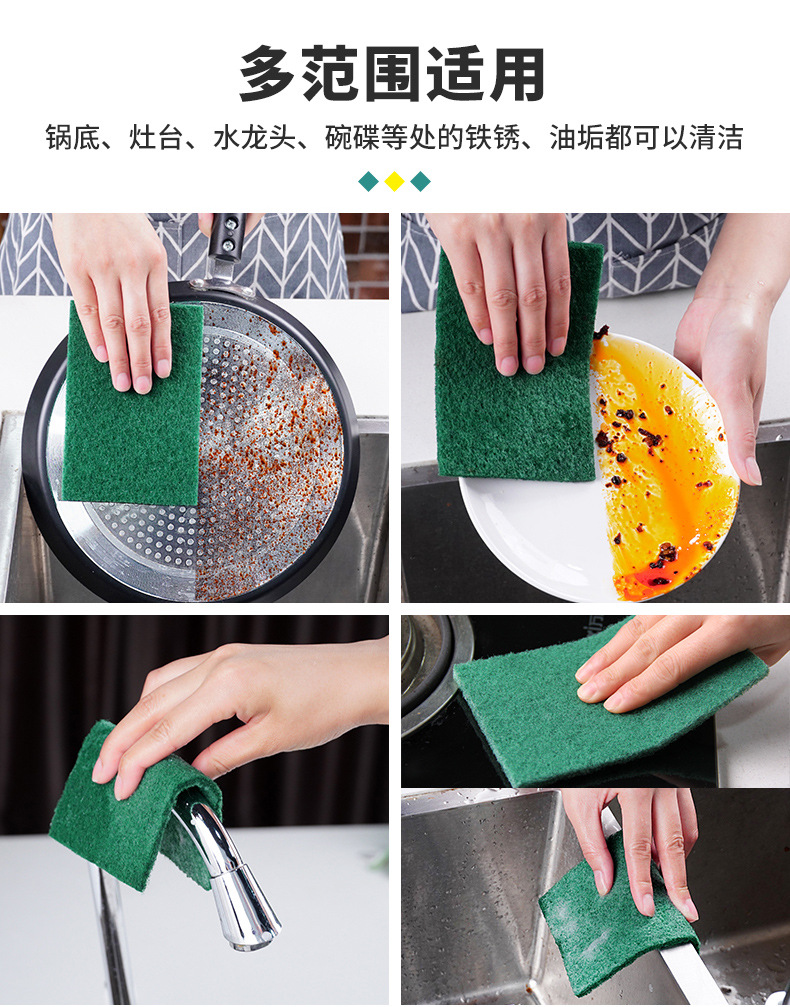 多范围适用

锅底、灶台、水龙头、碗碟等处的铁锈、油垢都可以清洁