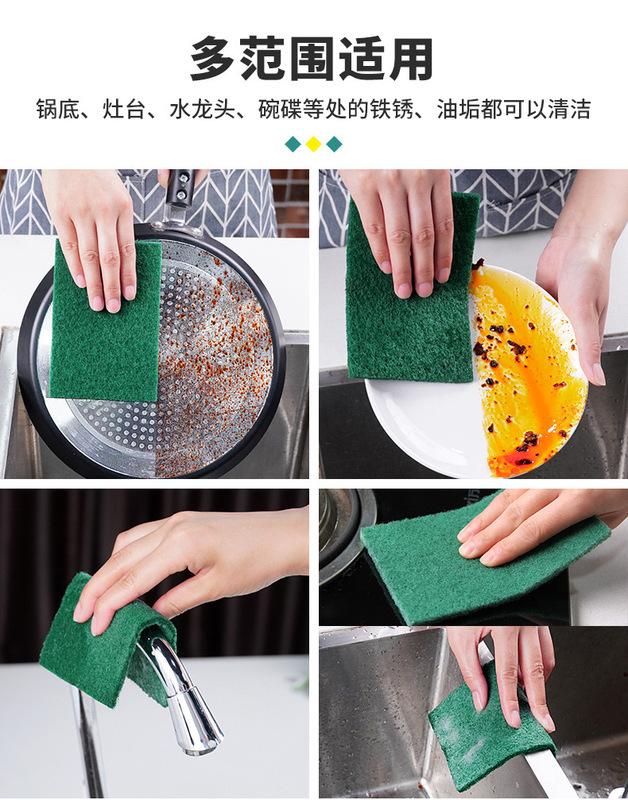 多范围适用

锅底、灶台、水龙头、碗碟等处的铁锈、油垢都可以清洁