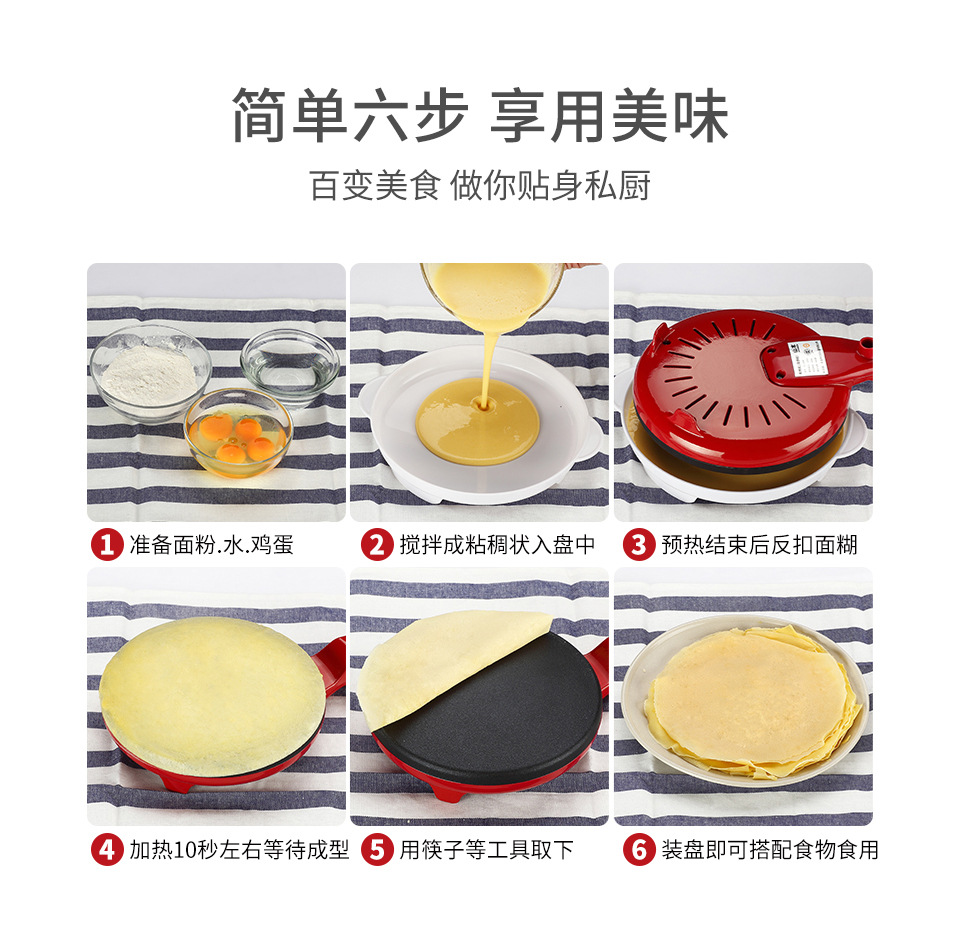 简单六步 享用美味

百变美食 做你贴身私厨

1 准备面粉.水.鸡蛋

2 搅拌成粘稠状入盘中

3 预热结束后反扣面糊

4 加热10秒左右等待成型

5 用筷子等工具取下

6 装盘即可搭配食物食用