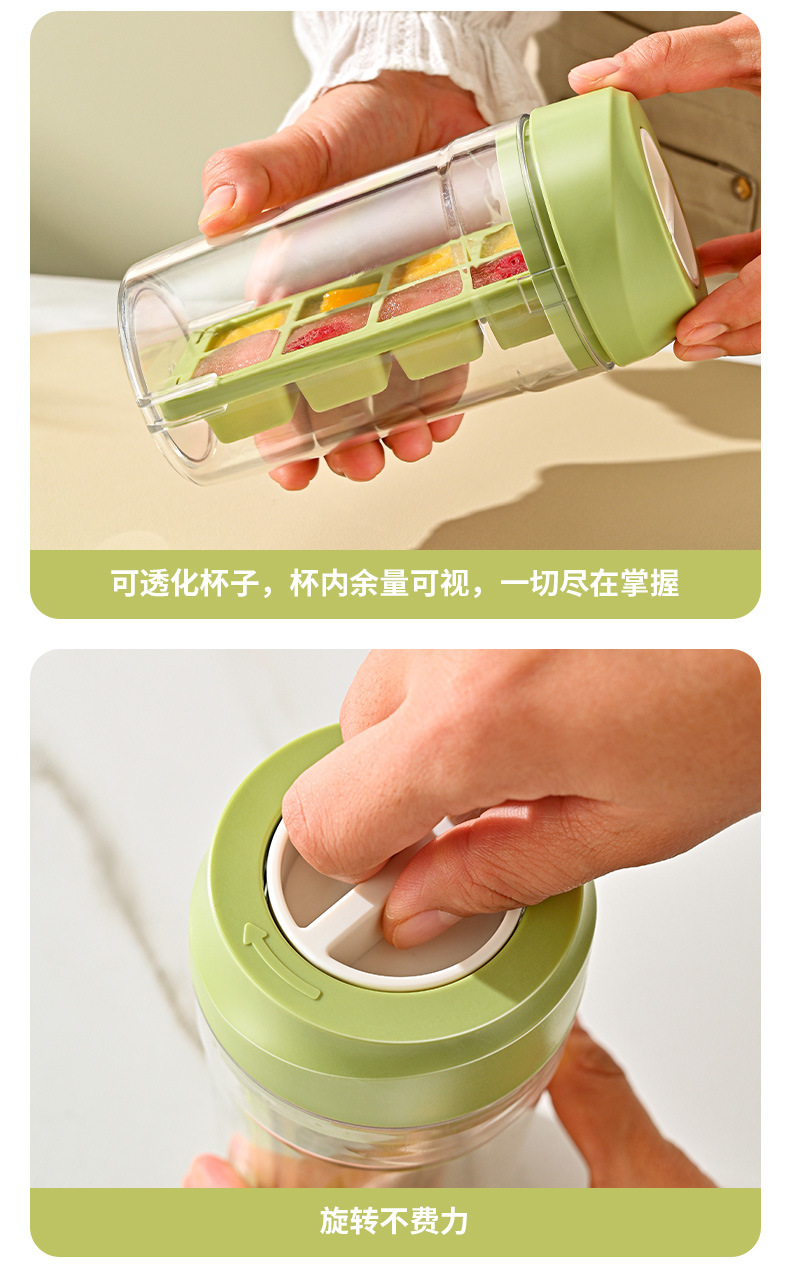 可透化杯子，杯内余量可视，一切尽在掌握

旋转不费力