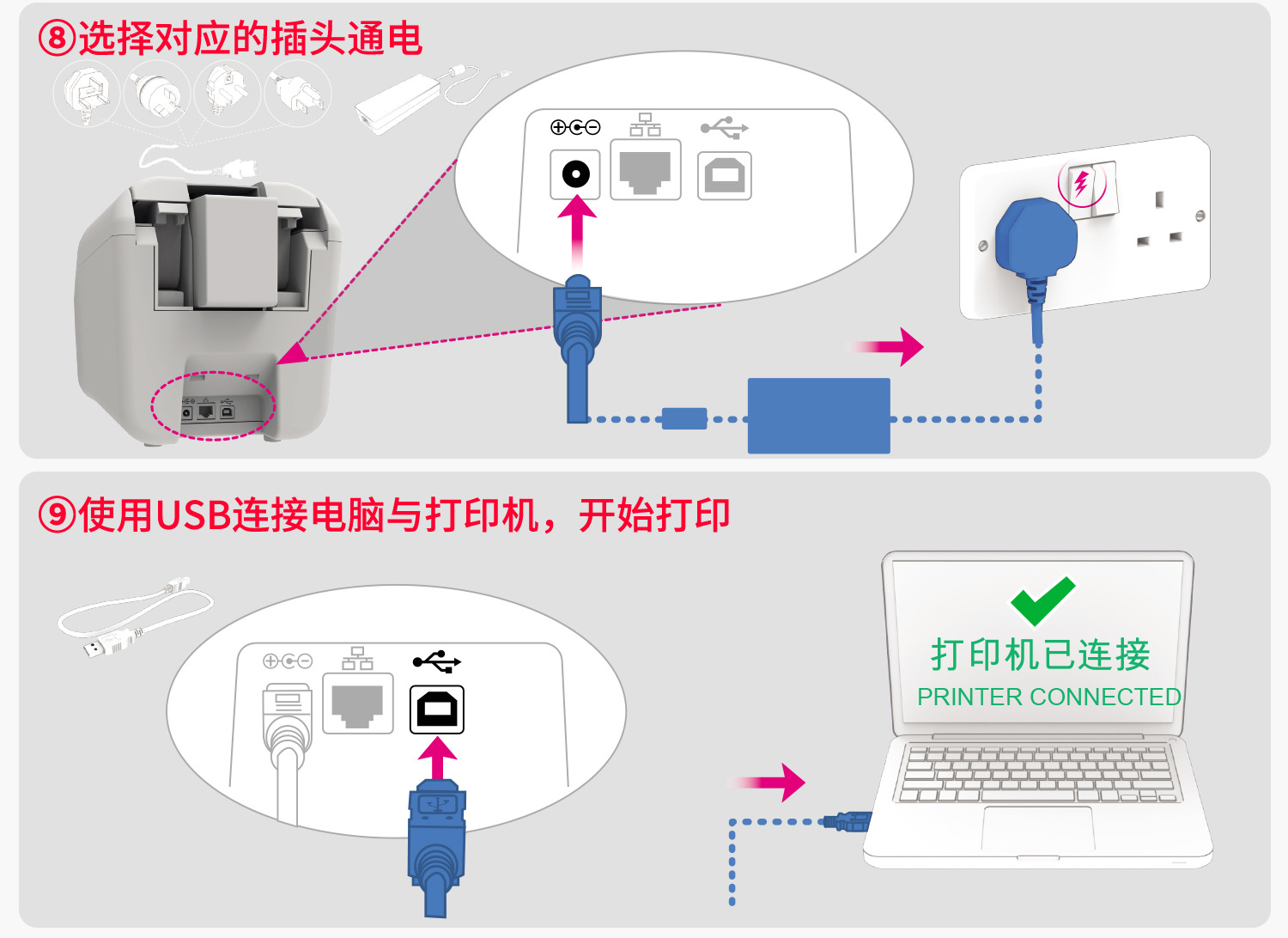 ⑧选择对应的插头通电

⑨使用USB连接电脑与打印机，开始打印

打印机已连接
PRINTER CONNECTED