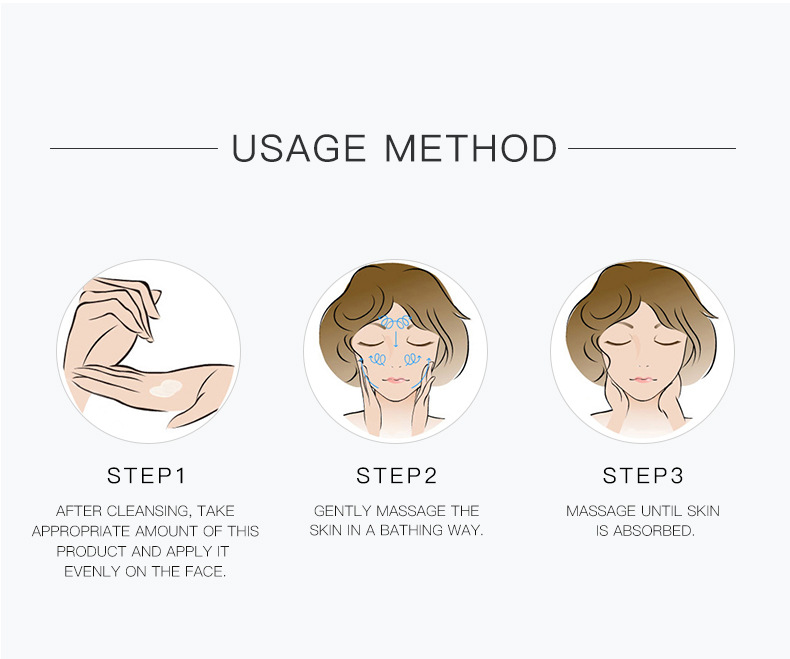 USAGE METHOD

STEP1

AFTER CLEANSING, TAKE APPROPRIATE AMOUNT OF THIS PRODUCT AND APPLY IT EVENLY ON THE FACE.

STEP2

GENTLY MASSAGE THE SKIN IN A BATHING WAY.

STEP3

MASSAGE UNTIL SKIN IS ABSORBED.