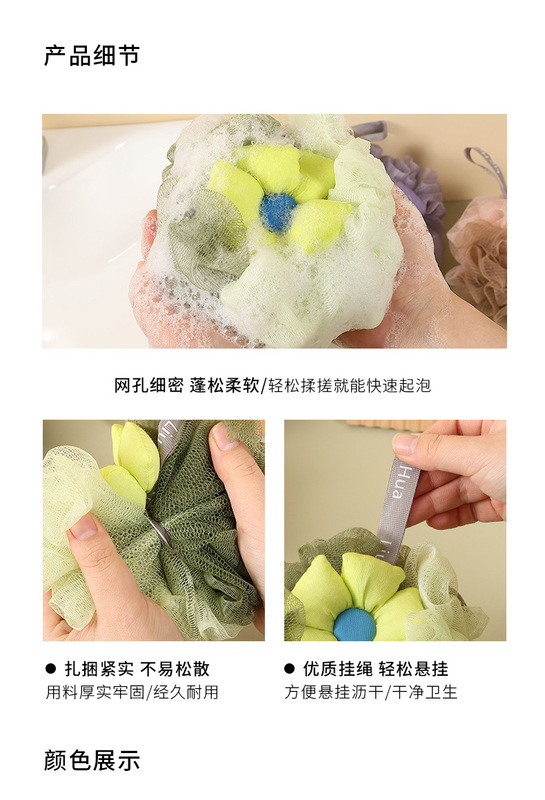 产品细节

网孔细密 蓬松柔软/轻松揉搓就能快速起泡

Hua

● 扎捆紧实 不易松散
用料厚实牢固/经久耐用

● 优质挂绳 轻松悬挂
方便悬挂沥干/干净卫生

颜色展示