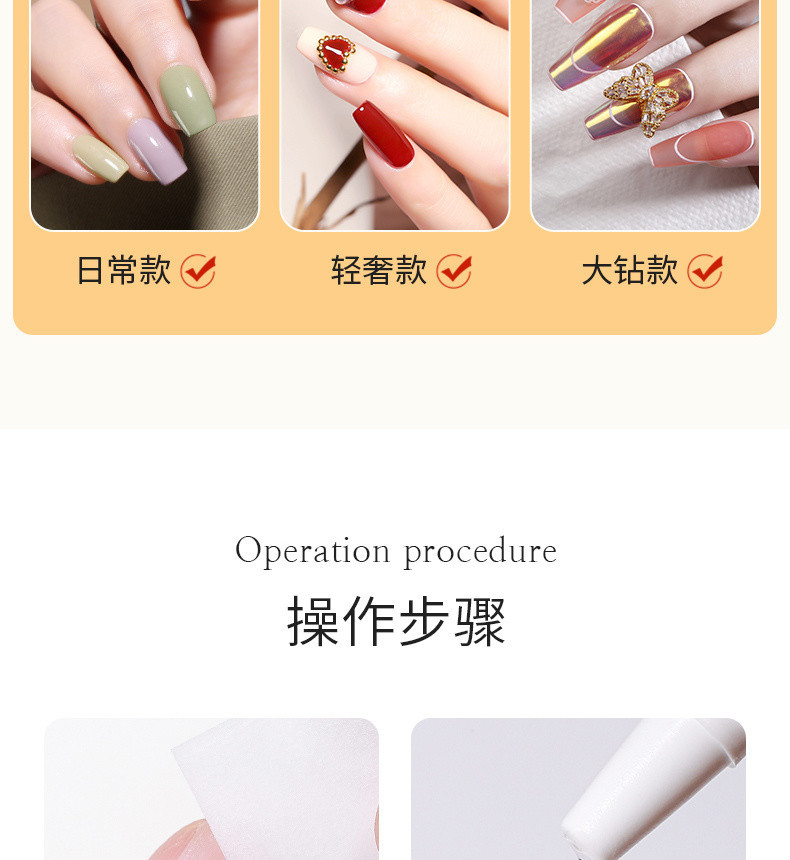 日常款 轻奢款 大钻款

Operation procedure

操作步骤