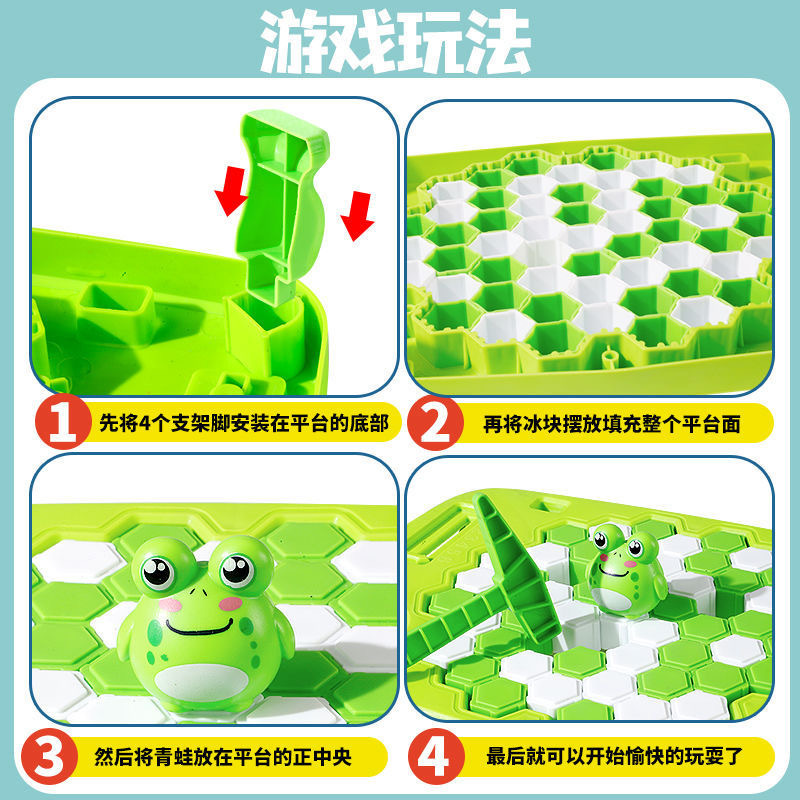 游戏玩法

1 先将4个支架脚安装在平台的底部

2 再将冰块摆放填充整个平台面

3 然后将青蛙放在平台的正中央

4 最后就可以开始愉快的玩耍了