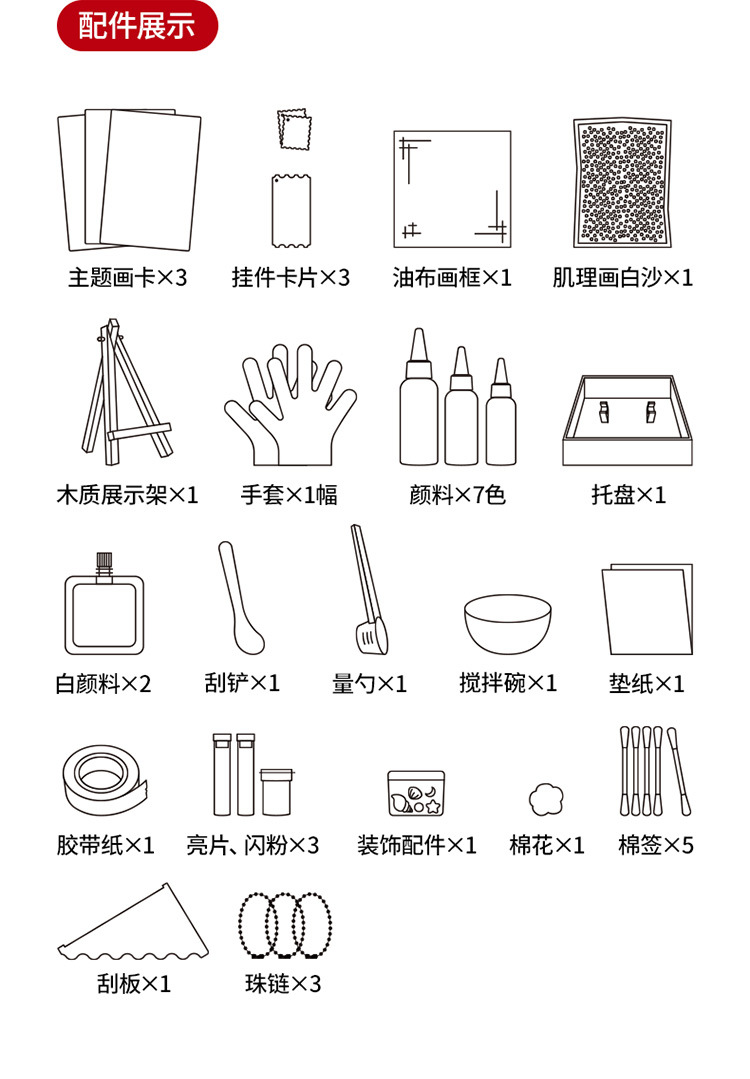 配件展示

主题画卡×3
挂件卡片×3
油布画框×1
肌理画白沙×1

木质展示架×1
手套×1幅
颜料×7色
托盘×1

白颜料×2
刮铲×1
量勺×1
搅拌碗×1
垫纸×1

胶带纸×1
亮片、闪粉×3
装饰配件×1
棉花×1
棉签×5

刮板×1
珠链×3