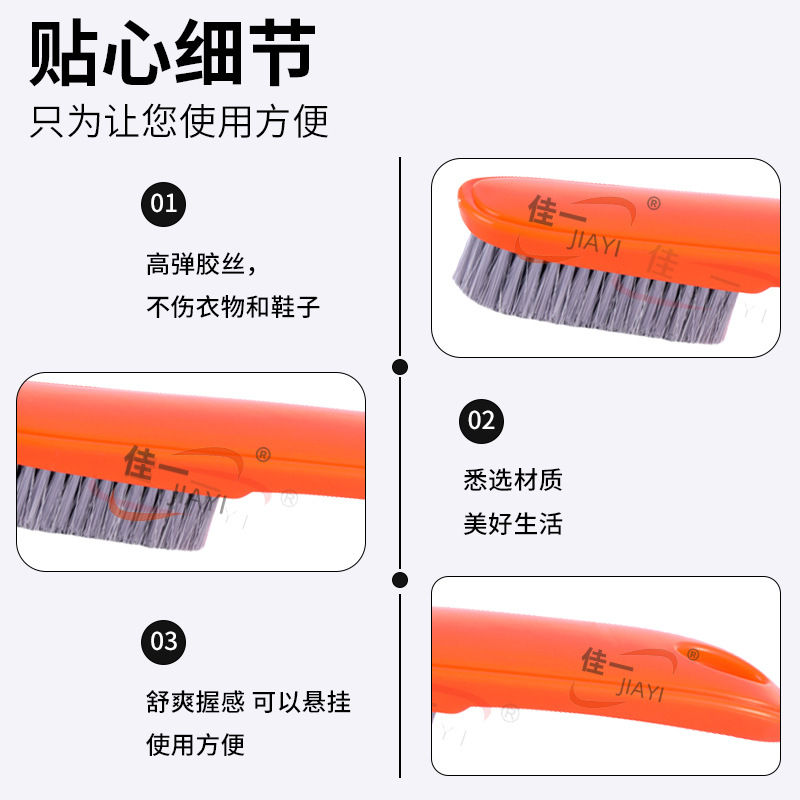 贴心细节
只为让您使用方便

01
高弹胶丝，
不伤衣物和鞋子

佳一 ®
JIAYI

佳一 ®
JIAYI

02
悉选材质
美好生活

03
舒爽握感 可以悬挂
使用方便

佳一 ®
JIAYI