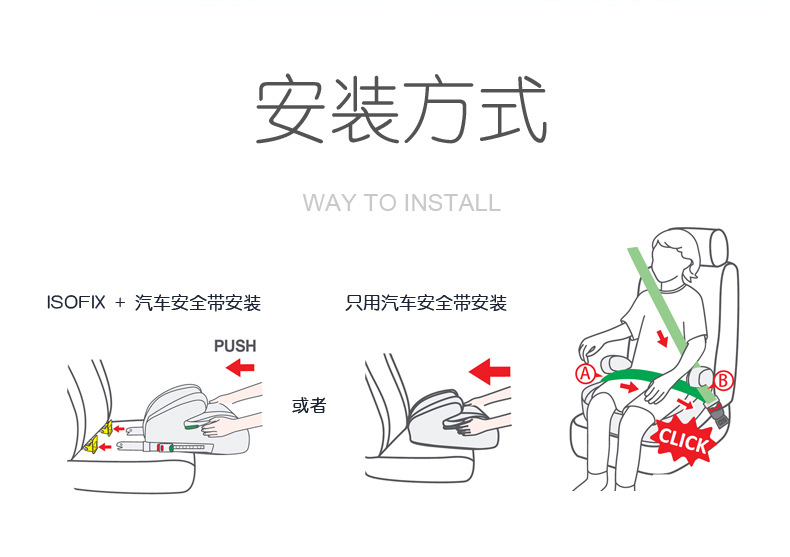 安装方式

WAY TO INSTALL

ISOFIX + 汽车安全带安装

PUSH

或者

只用汽车安全带安装

A

B

CLICK