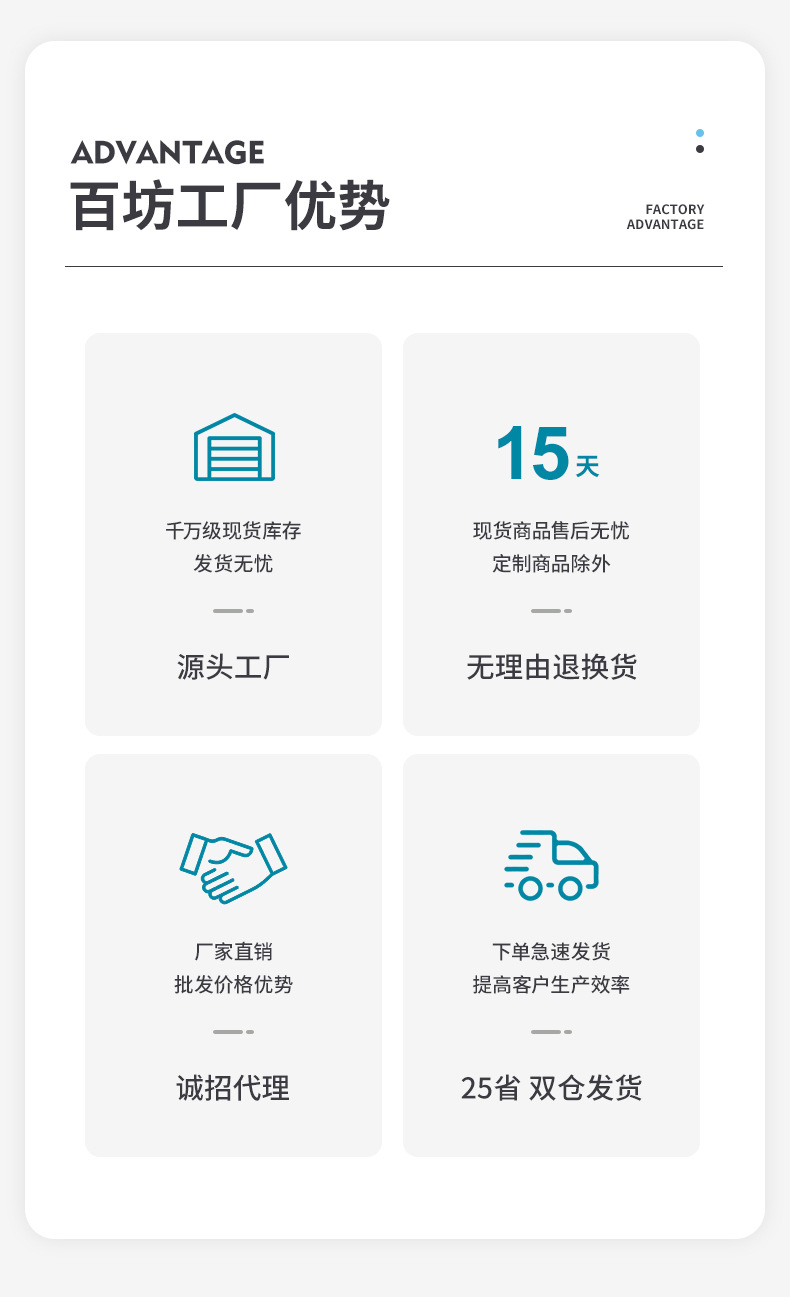 ADVANTAGE
百坊工厂优势

FACTORY
ADVANTAGE

千万级现货库存
发货无忧

源头工厂

15天

现货商品售后无忧
定制商品除外

无理由退换货

厂家直销
批发价格优势

诚招代理

下单急速发货
提高客户生产效率

25省 双仓发货