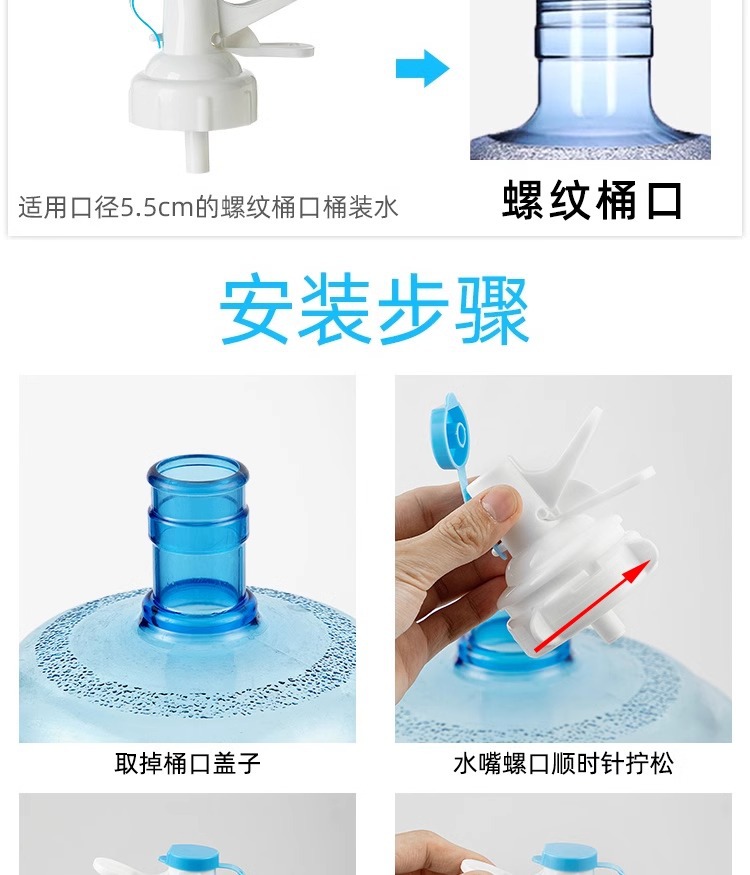 适用口径5.5cm的螺纹桶口桶装水

螺纹桶口

安装步骤

取掉桶口盖子

水嘴螺口顺时针拧松