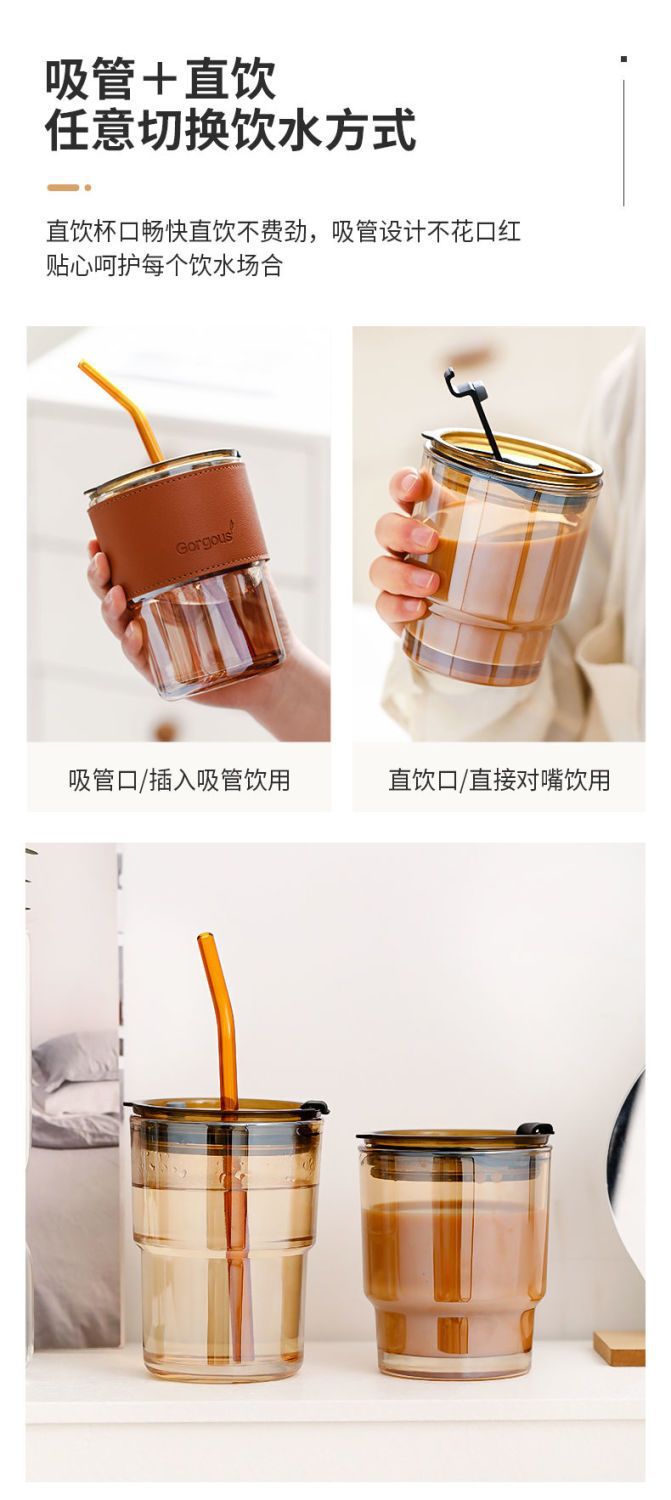 吸管＋直饮
任意切换饮水方式

直饮杯口畅快直饮不费劲，吸管设计不花口红
贴心呵护每个饮水场合

Gorgous

吸管口/插入吸管饮用

直饮口/直接对嘴饮用