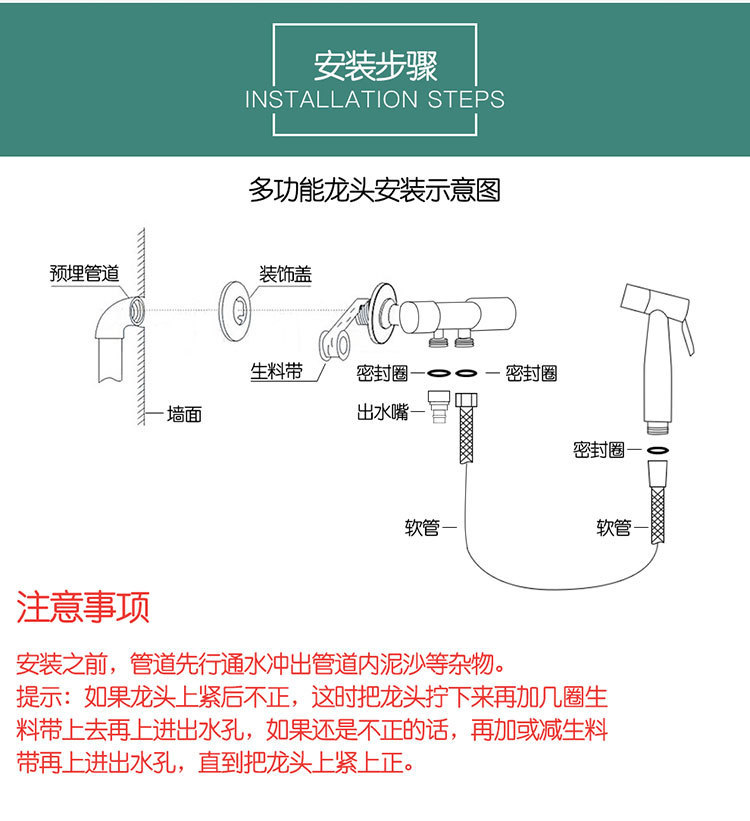 安装步骤
INSTALLATION STEPS

多功能龙头安装示意图

预埋管道
装饰盖
生料带
墙面
密封圈
密封圈
出水嘴
密封圈
软管
软管

注意事项

安装之前，管道先行通水冲出管道内泥沙等杂物。
提示：如果龙头上紧后不正，这时把龙头拧下来再加几圈生料带上去再上进出水孔，如果还是不正的话，再加或减生料带再上进出水孔，直到把龙头上紧上正。