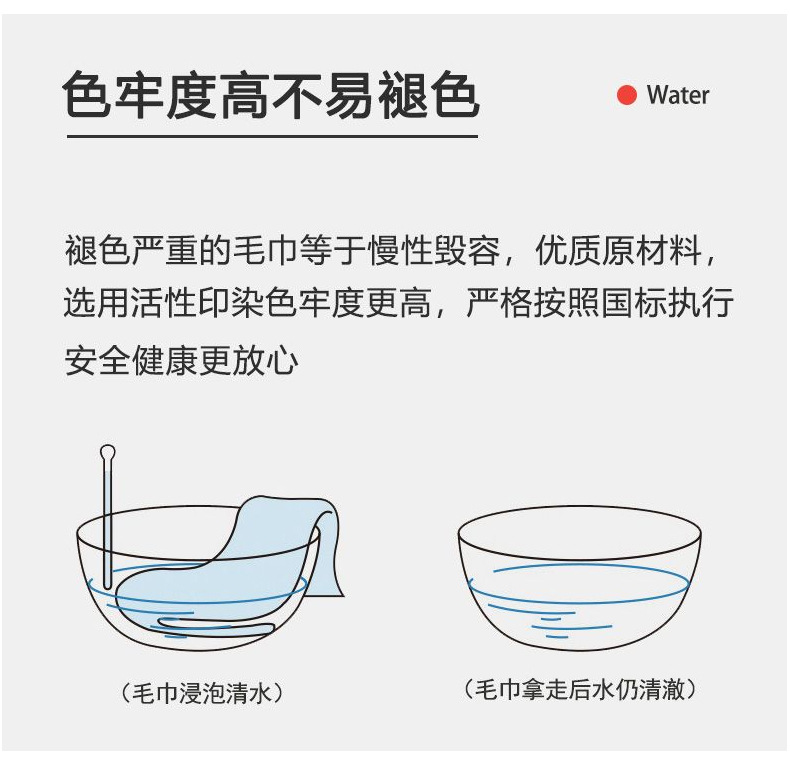 色牢度高不易褪色

Water

褪色严重的毛巾等于慢性毁容，优质原材料，选用活性印染色牢度更高，严格按照国标执行安全健康更放心

（毛巾浸泡清水）

（毛巾拿走后水仍清澈）