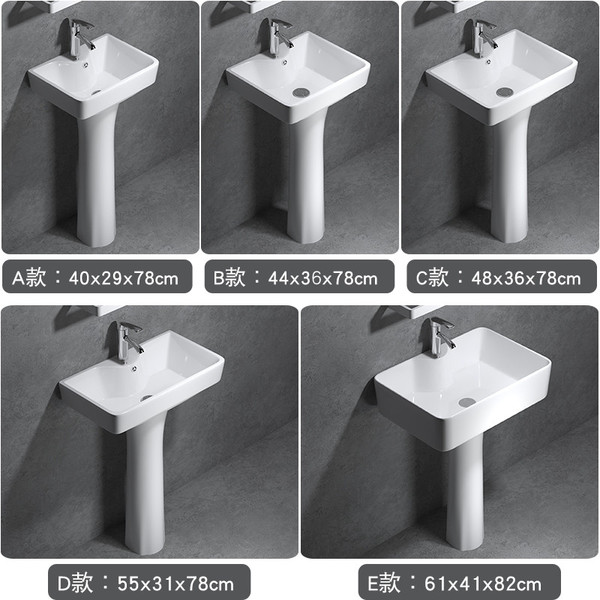 A款：40x29x78cm

B款：44x36x78cm

C款：48x36x78cm

D款：55x31x78cm

E款：61x41x82cm