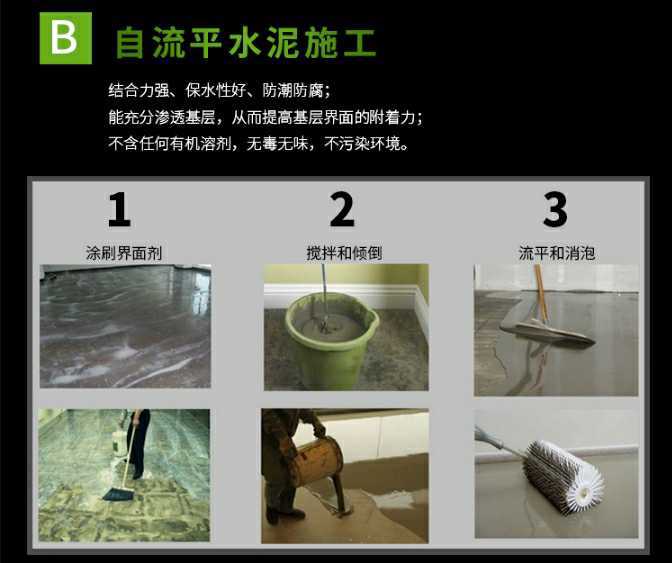 B 自流平水泥施工

结合力强、保水性好、防潮防腐；
能充分渗透基层，从而提高基层界面的附着力；
不含任何有机溶剂，无毒无味，不污染环境。

1
涂刷界面剂

2
搅拌和倾倒

3
流平和消泡