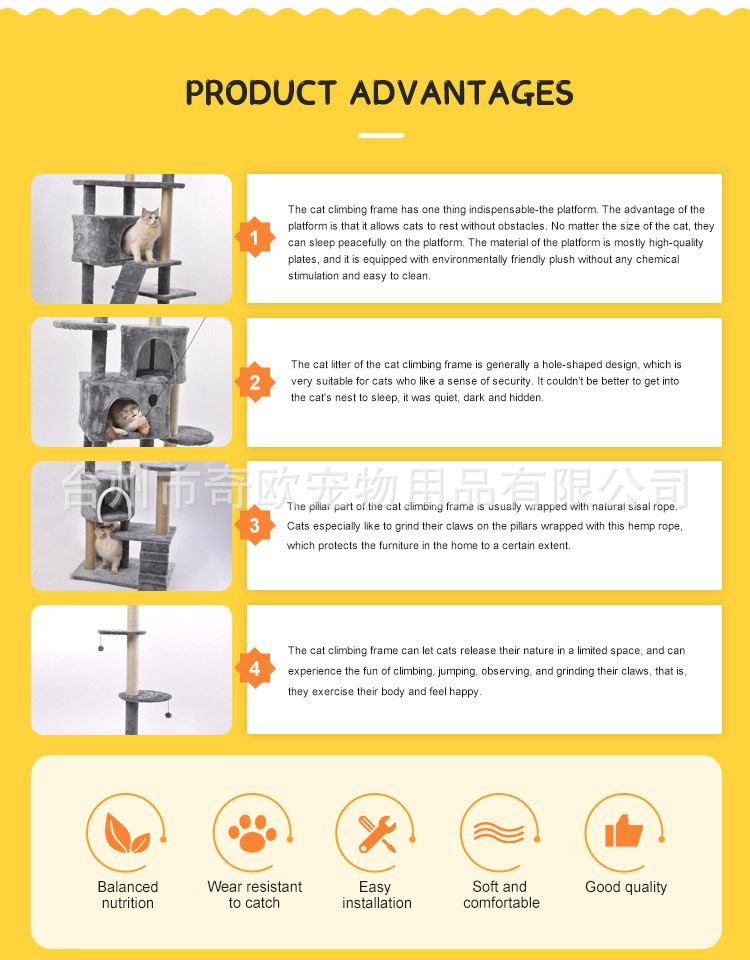 PRODUCT ADVANTAGES

1

The cat climbing frame has one thing indispensable-the platform. The advantage of the platform is that it allows cats to rest without obstacles. No matter the size of the cat, they can sleep peacefully on the platform. The material of the platform is mostly high-quality plates, and it is equipped with environmentally friendly plush without any chemical stimulation and easy to clean.

2

The cat litter of the cat climbing frame is generally a hole-shaped design, which is very suitable for cats who like a sense of security. It couldn't be better to get into the cat's nest to sleep, it was quiet, dark and hidden.

台州市奇欧宠物用品有限公司

3

The pillar part of the cat climbing frame is usually wrapped with natural sisal rope. Cats especially like to grind their claws on the pillars wrapped with this hemp rope, which protects the furniture in the home to a certain extent.

4

The cat climbing frame can let cats release their nature in a limited space, and can experience the fun of climbing, jumping, observing, and grinding their claws, that is, they exercise their body and feel happy.

Balanced nutrition

Wear resistant to catch

Easy installation

Soft and comfortable

Good quality