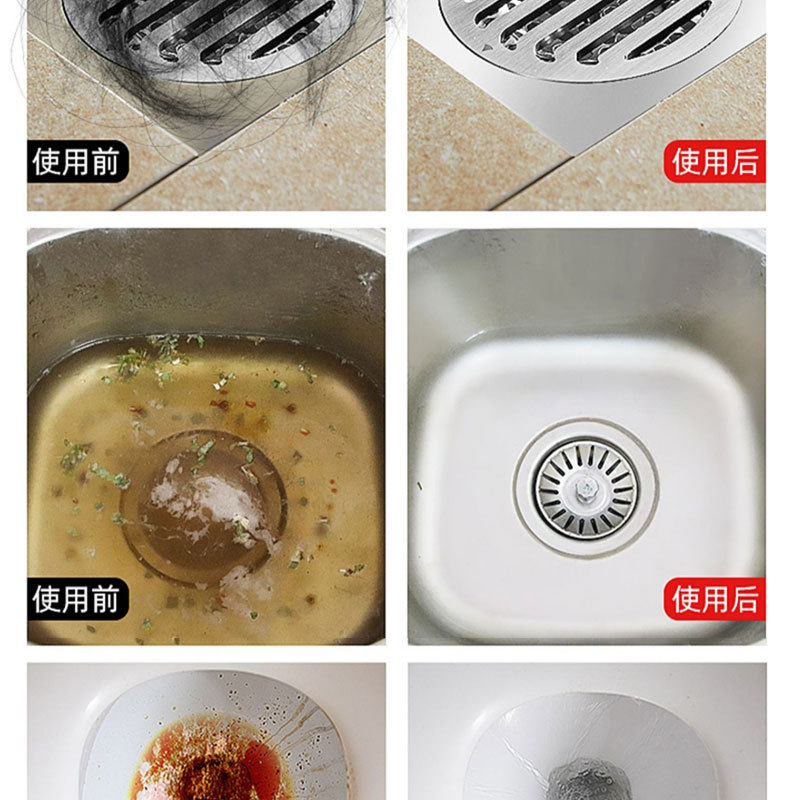 使用前

使用后

使用前

使用后