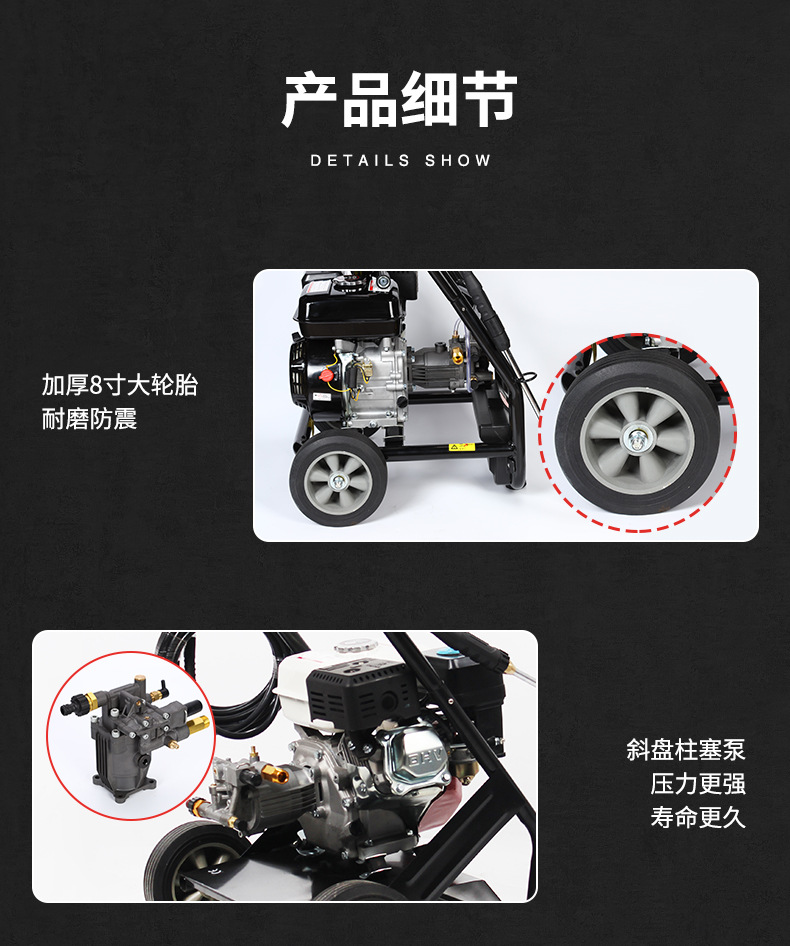 产品细节
DETAILS SHOW

加厚8寸大轮胎
耐磨防震

斜盘柱塞泵
压力更强
寿命更久