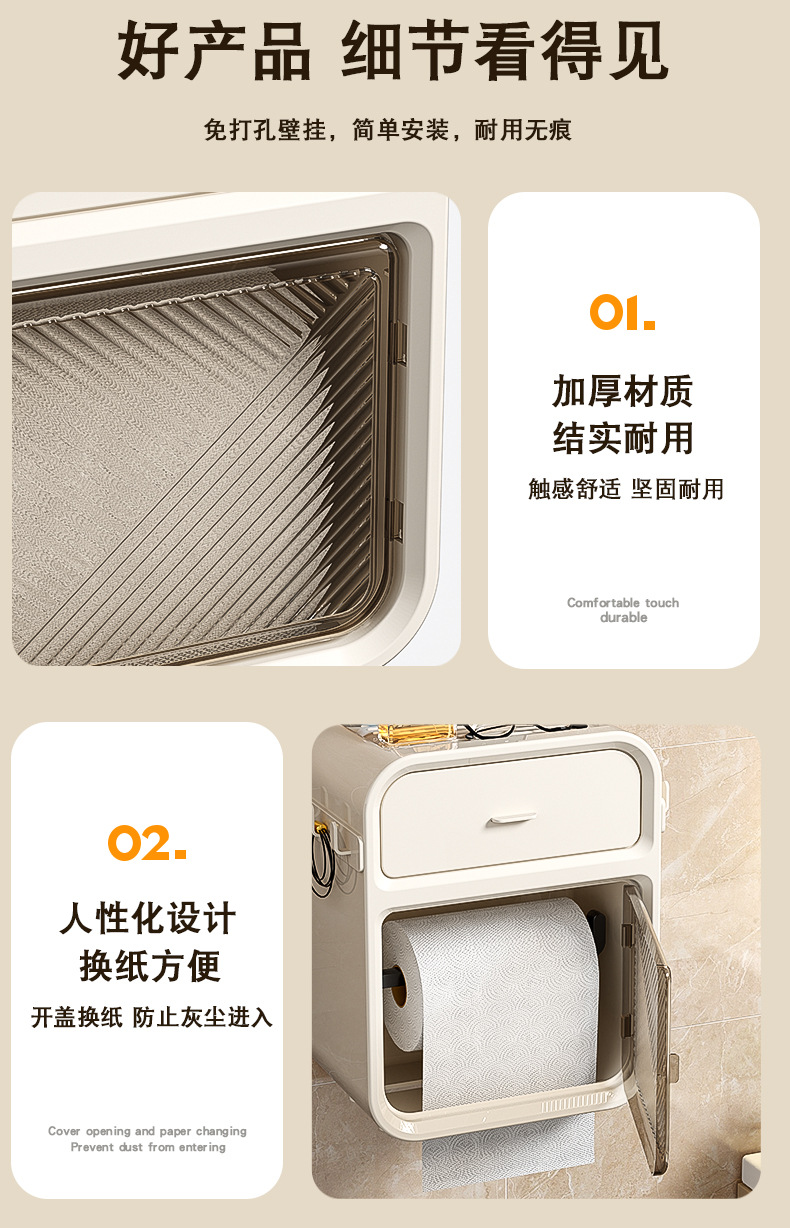 好产品 细节看得见

免打孔壁挂，简单安装，耐用无痕

01.

加厚材质
结实耐用

触感舒适 坚固耐用

Comfortable touch
durable

02.

人性化设计
换纸方便

开盖换纸 防止灰尘进入

Cover opening and paper changing
Prevent dust from entering