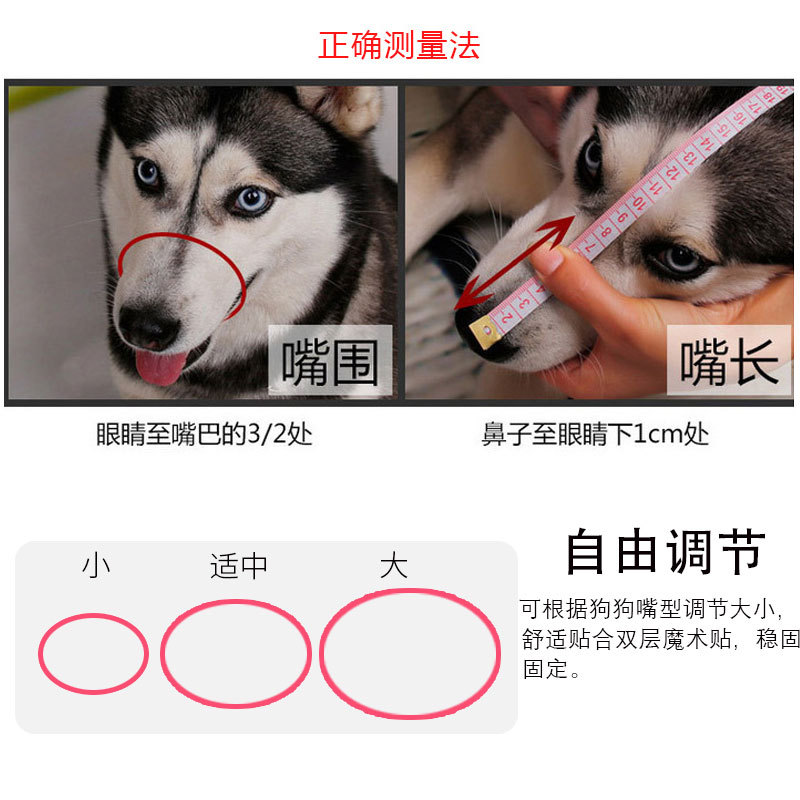 正确测量法

嘴围

嘴长

眼睛至嘴巴的3/2处

鼻子至眼睛下1cm处

小 适中 大

自由调节

可根据狗狗嘴型调节大小，舒适贴合双层魔术贴，稳固固定。