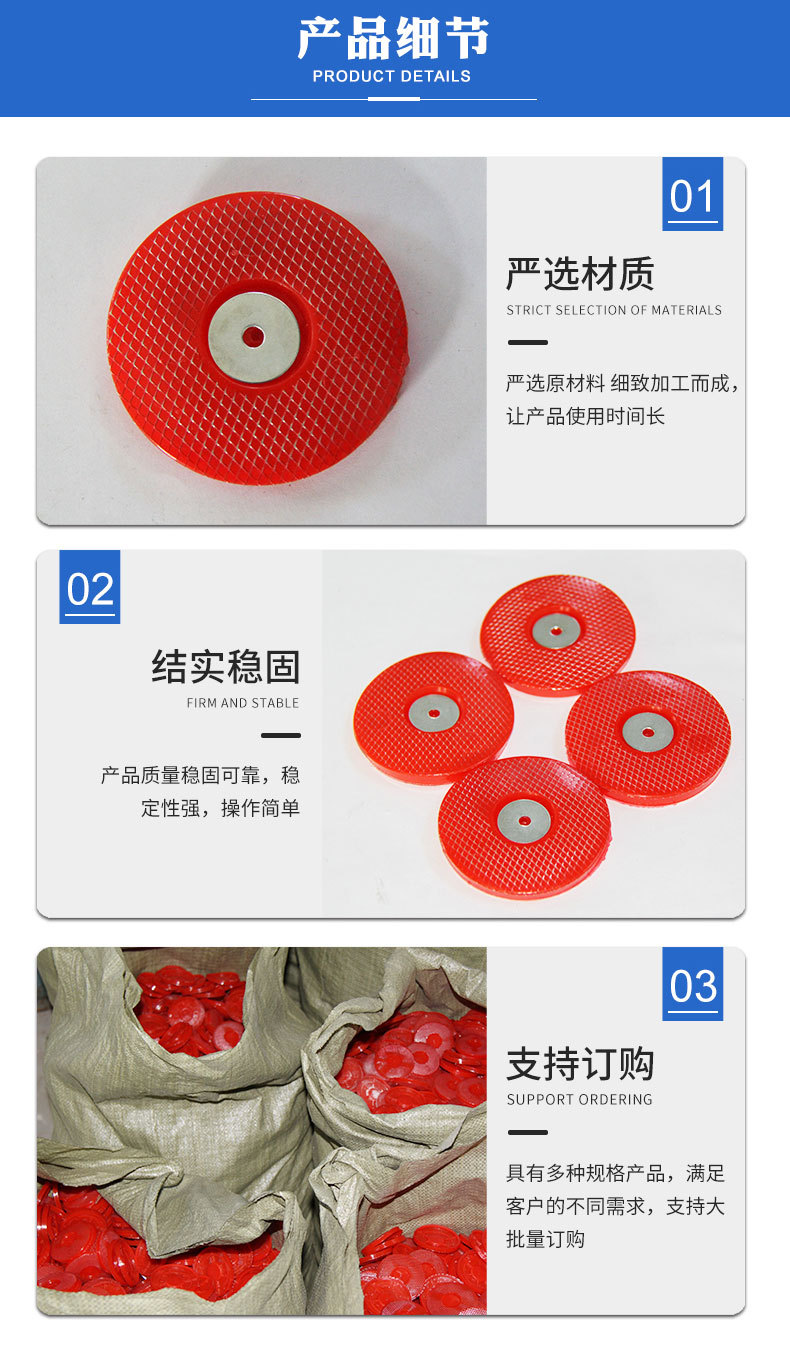 产品细节
PRODUCT DETAILS

01
严选材质
STRICT SELECTION OF MATERIALS
严选原材料 细致加工而成，让产品使用时间长

02
结实稳固
FIRM AND STABLE
产品质量稳固可靠，稳定性强，操作简单

03
支持订购
SUPPORT ORDERING
具有多种规格产品，满足客户的不同需求，支持大批量订购