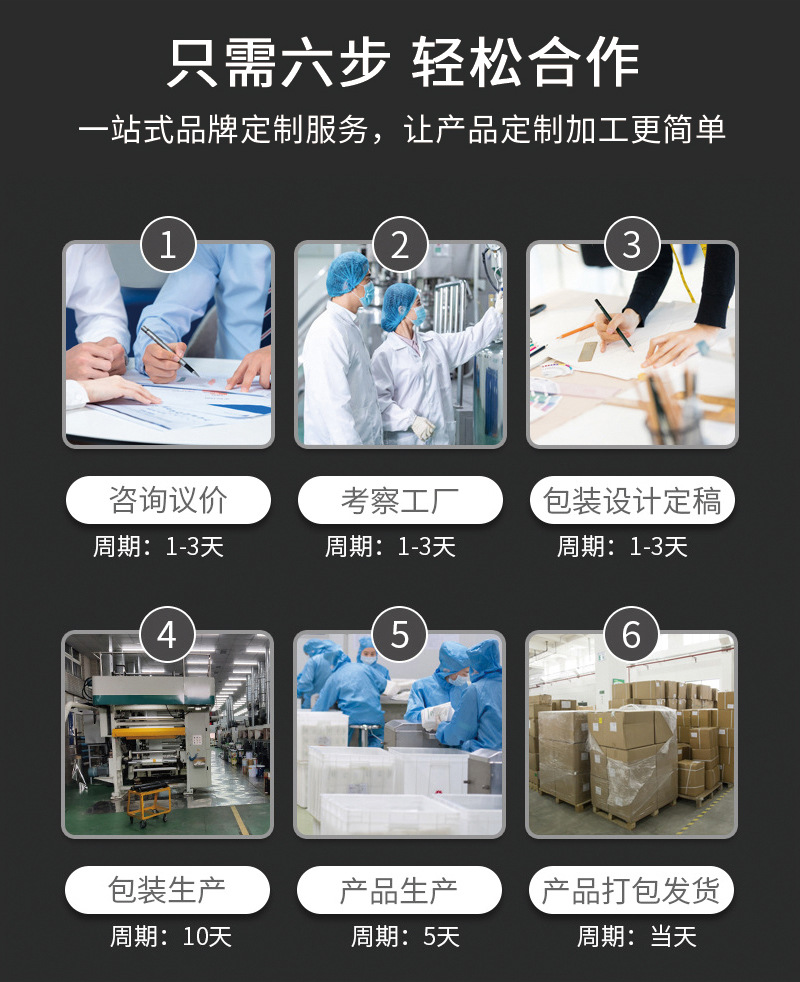 只需六步 轻松合作

一站式品牌定制服务，让产品定制加工更简单

1

咨询议价

周期：1-3天

2

考察工厂

周期：1-3天

3

包装设计定稿

周期：1-3天

4

包装生产

周期：10天

5

产品生产

周期：5天

6

产品打包发货

周期：当天