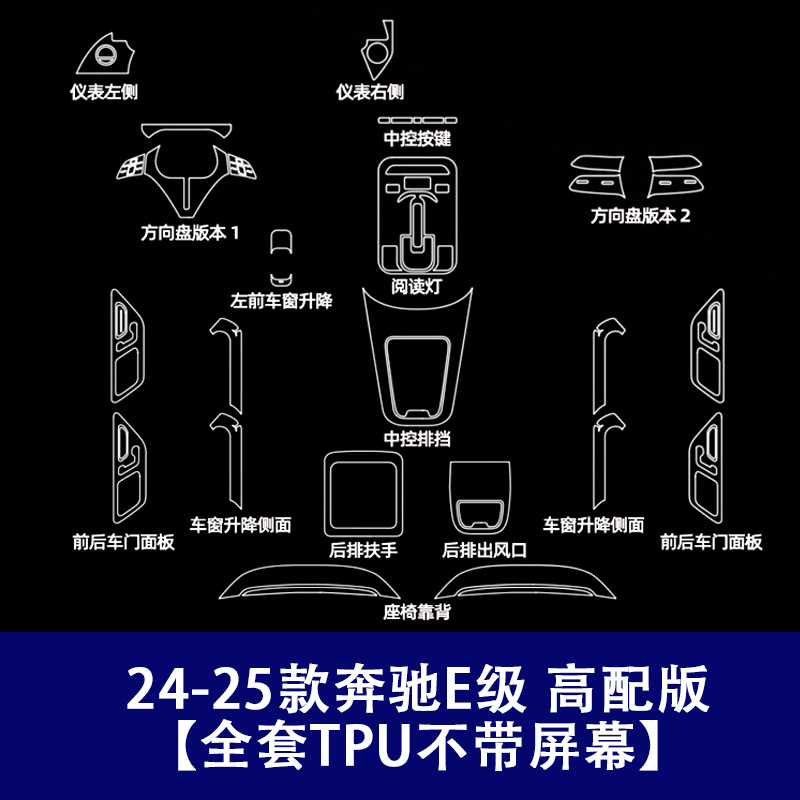 仪表左侧

仪表右侧

中控按键

方向盘版本 1

方向盘版本 2

左前车窗升降

阅读灯

中控排挡

前后车门面板

车窗升降侧面

后排扶手

后排出风口

车窗升降侧面

前后车门面板

座椅靠背

24-25款奔驰E级 高配版
【全套TPU不带屏幕】